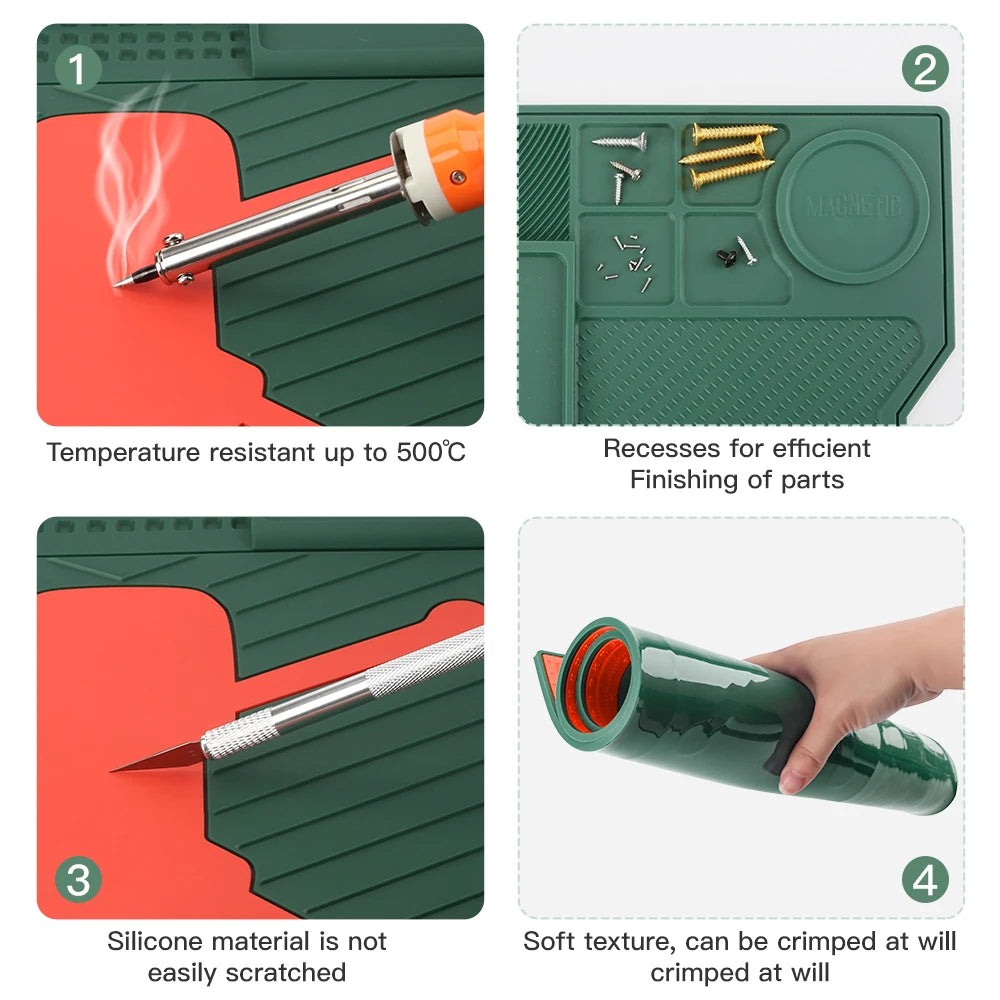 1

Temperature resistant up to 500℃

2

MAGNETIC

Recesses for efficient Finishing of parts

3

Silicone material is not easily scratched

4

Soft texture, can be crimped at will crimped at will