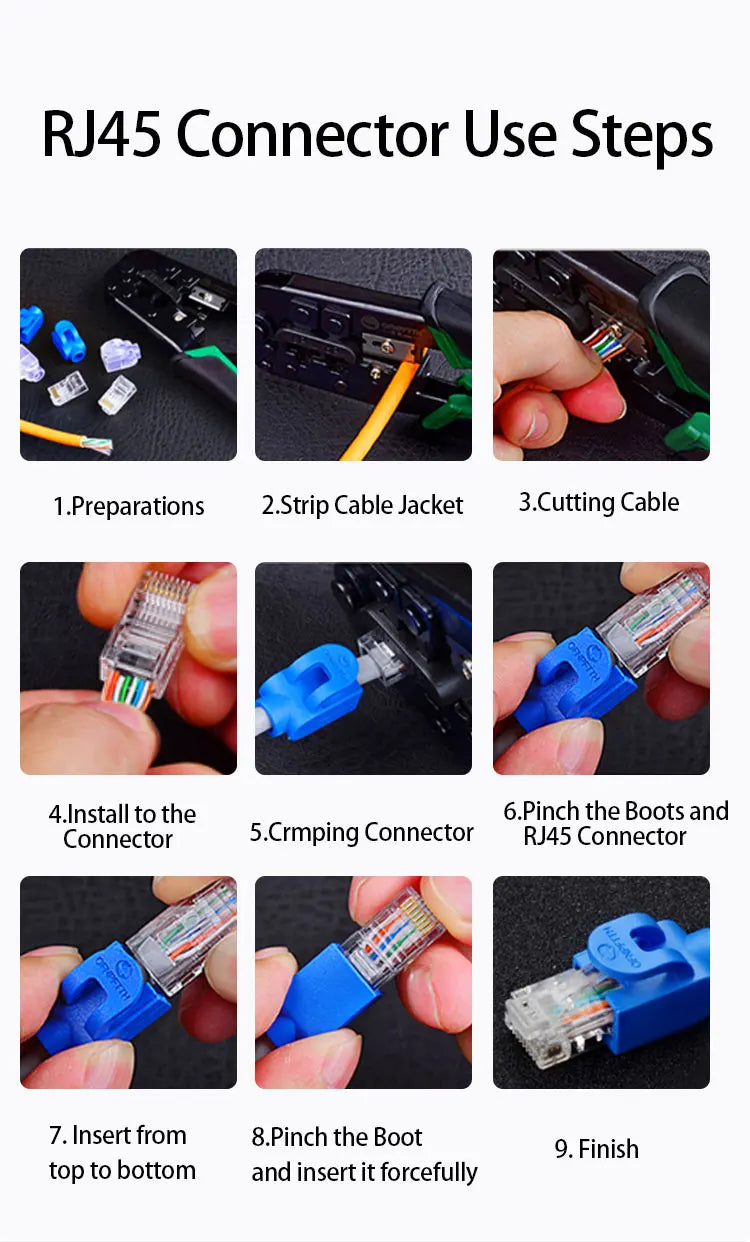 RJ45 Connector Use Steps

1.Preparations

2.Strip Cable Jacket

3.Cutting Cable

4.Install to the Connector

5.Crmping Connector

6.Pinch the Boots and RJ45 Connector

7. Insert from top to bottom

8.Pinch the Boot and insert it forcefully

9. Finish