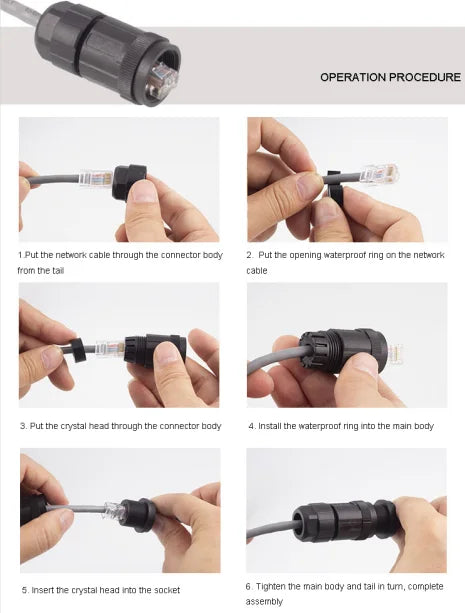 OPERATION PROCEDURE

1.Put the network cable through the connector body from the tail

2. Put the opening waterproof ring on the network cable

3. Put the crystal head through the connector body

4. Install the waterproof ring into the main body

5. Insert the crystal head into the socket

6. Tighten the main body and tail in turn, complete assembly