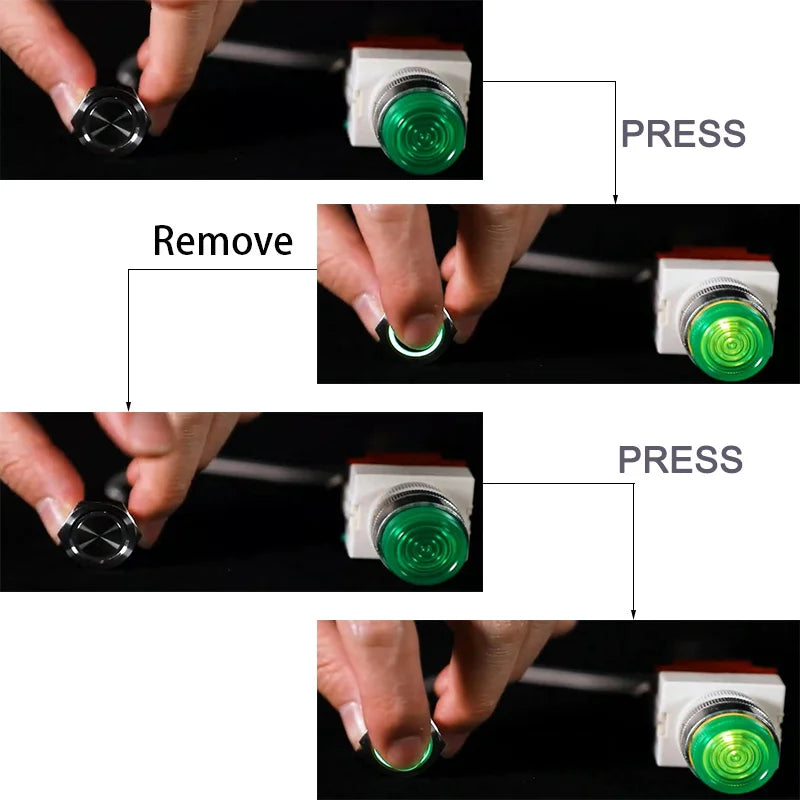 PRESS

Remove

PRESS