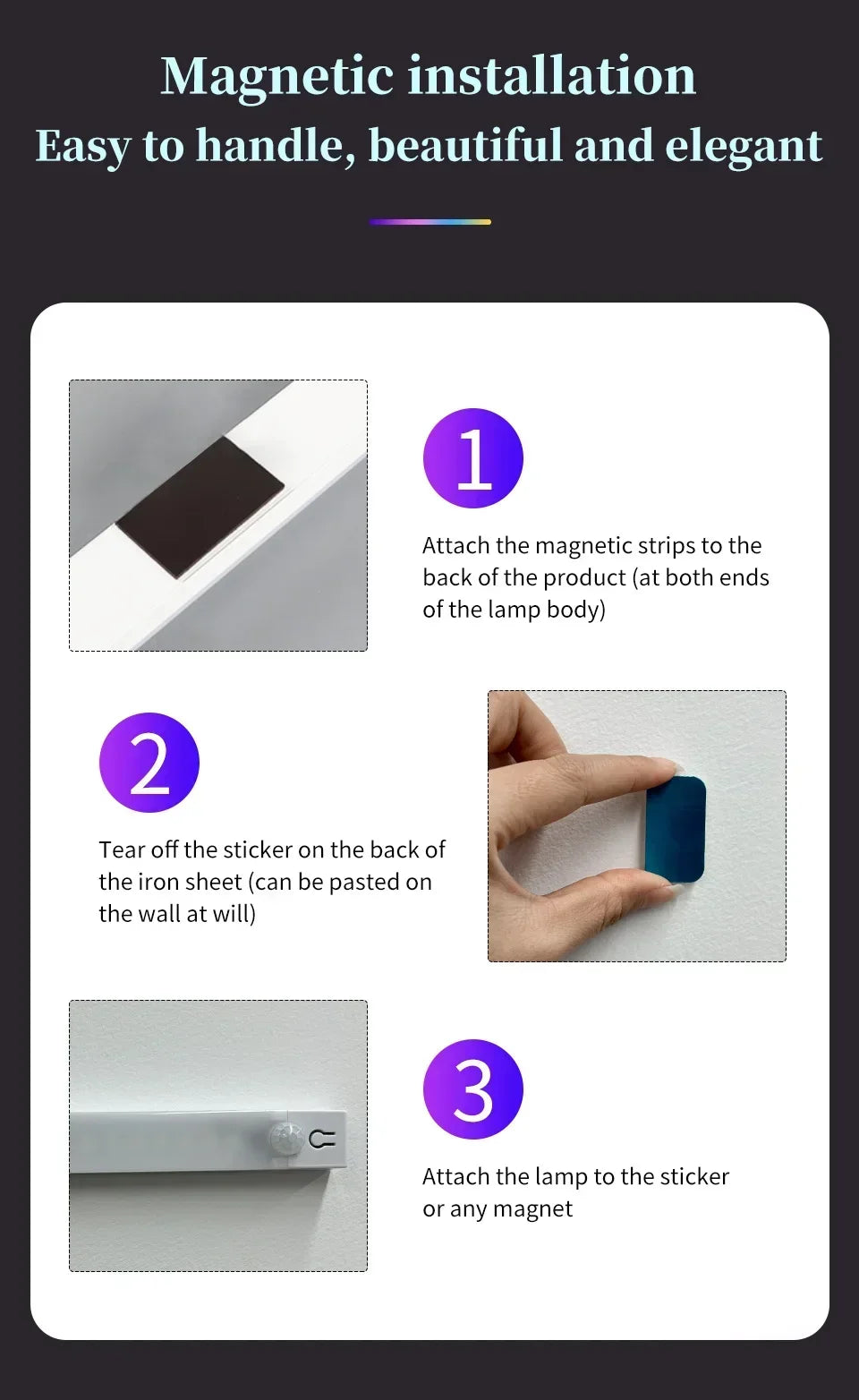 Magnetic installation
Easy to handle, beautiful and elegant

1

Attach the magnetic strips to the back of the product (at both ends of the lamp body)

2

Tear off the sticker on the back of the iron sheet (can be pasted on the wall at will)

3

Attach the lamp to the sticker or any magnet