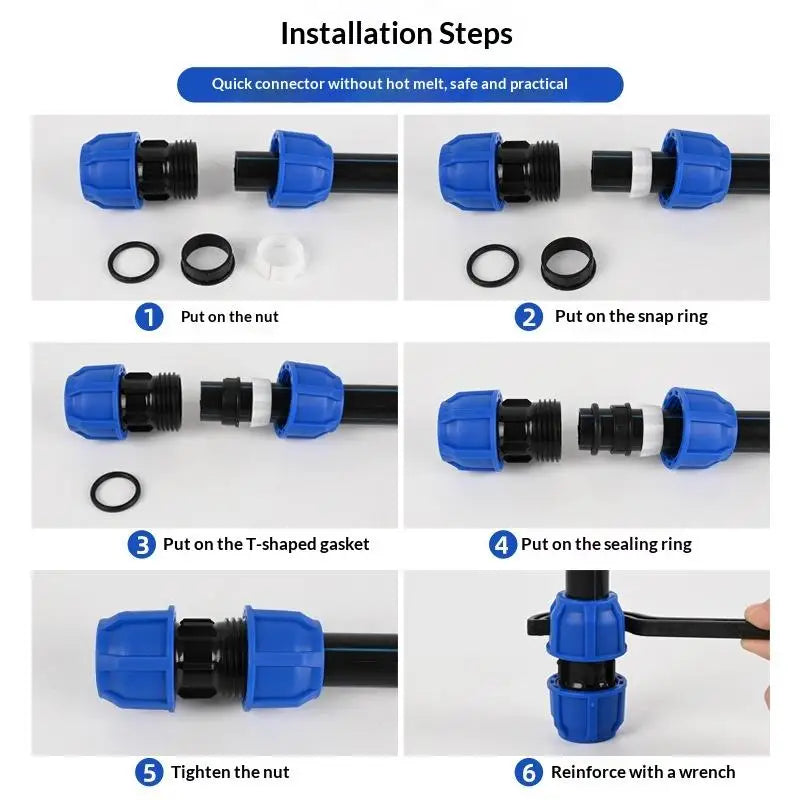 Installation Steps

Quick connector without hot melt, safe and practical

1 Put on the nut

2 Put on the snap ring

3 Put on the T-shaped gasket

4 Put on the sealing ring

5 Tighten the nut

6 Reinforce with a wrench