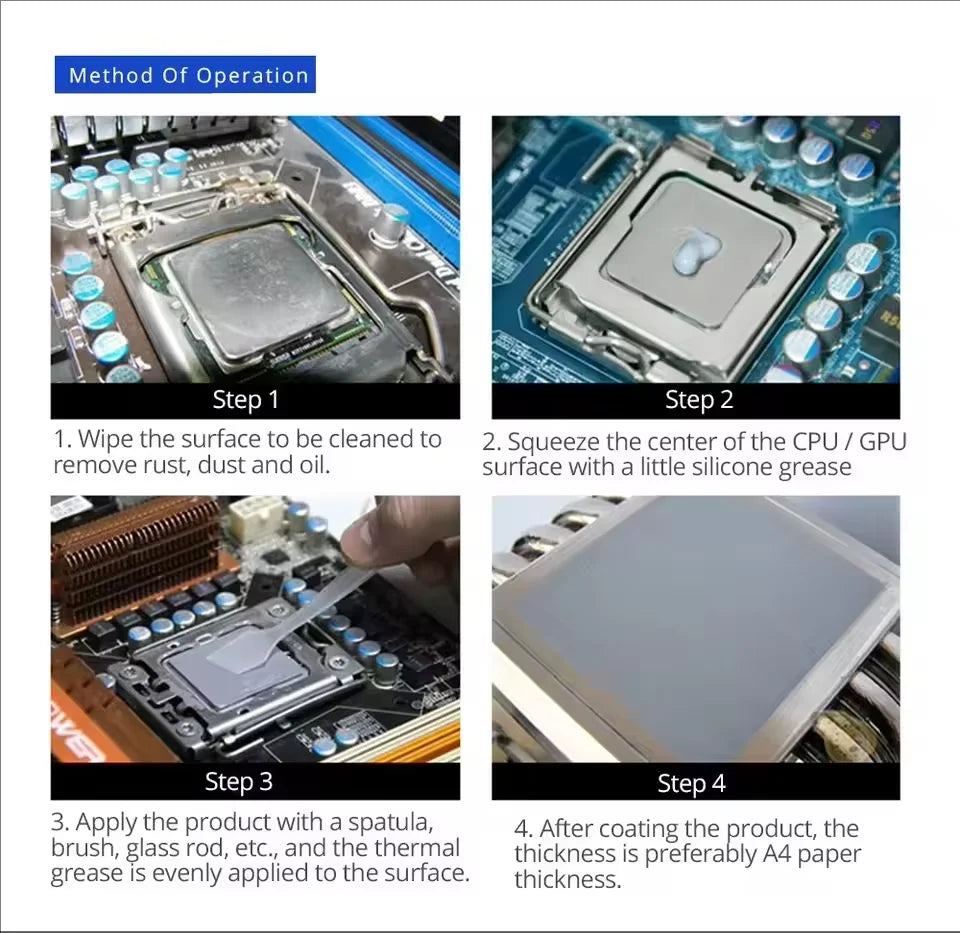 Method Of Operation

Step 1

1. Wipe the surface to be cleaned to remove rust, dust and oil.

Step 2

2. Squeeze the center of the CPU / GPU surface with a little silicone grease

Step 3

3. Apply the product with a spatula, brush, glass rod, etc., and the thermal grease is evenly applied to the surface.

Step 4

4. After coating the product, the thickness is preferably A4 paper thickness.