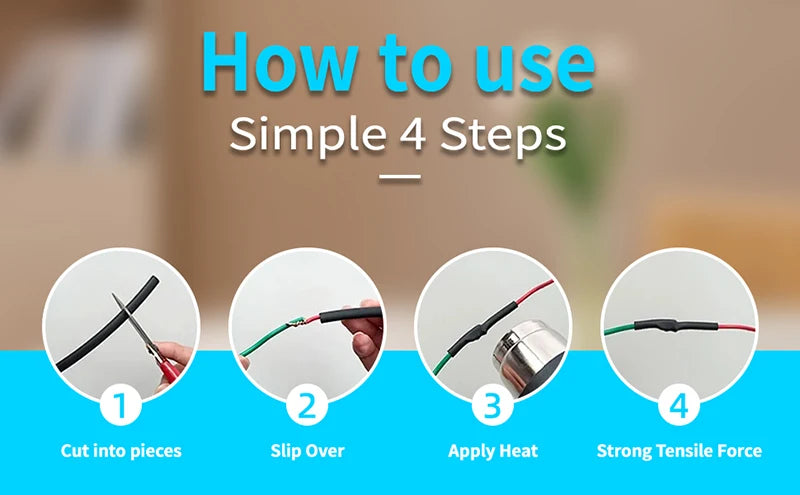 How to use
Simple 4 Steps

1
Cut into pieces

2
Slip Over

3
Apply Heat

4
Strong Tensile Force