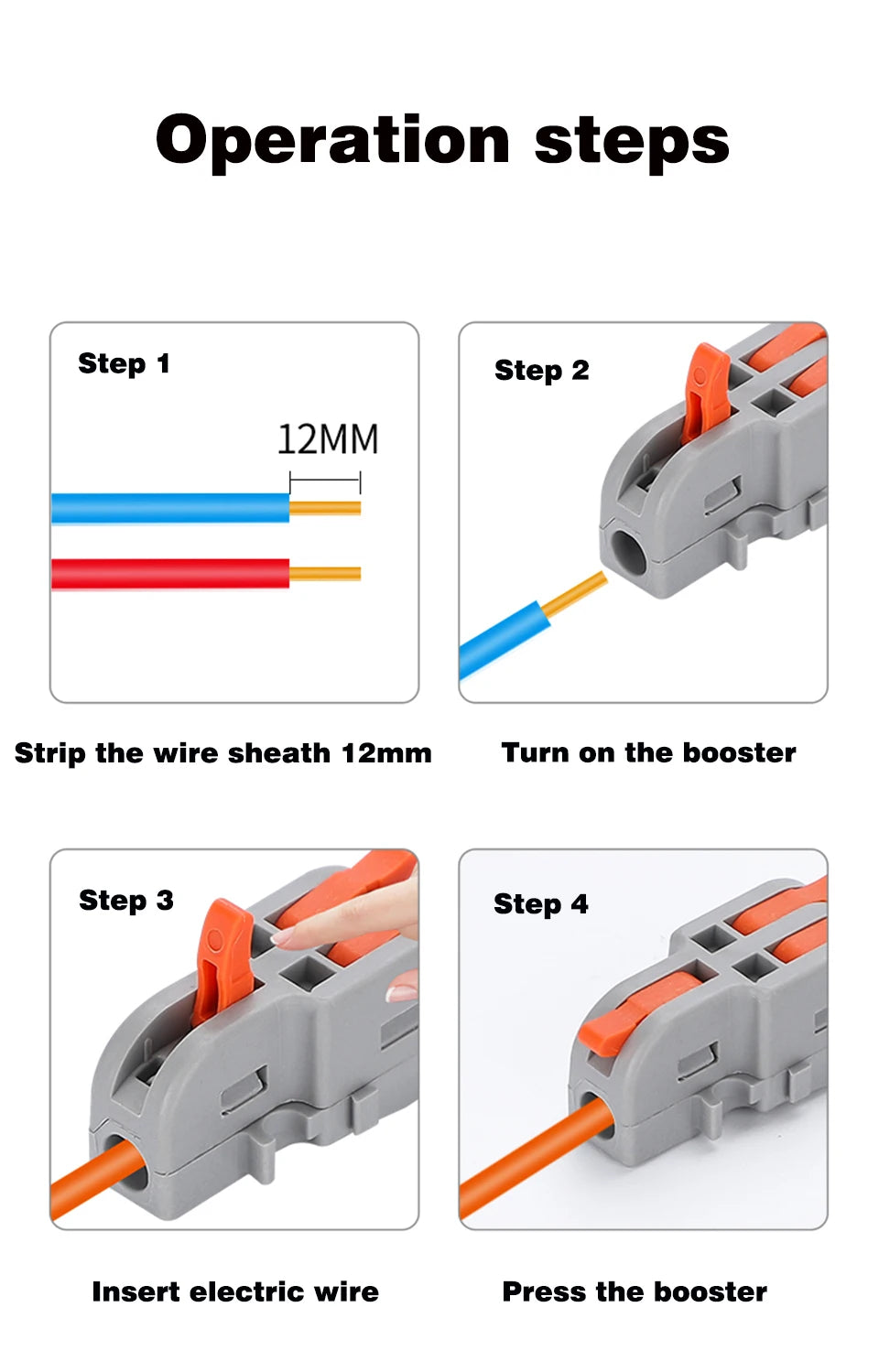 Operation steps

Step 1

12MM

Strip the wire sheath 12mm

Step 2

Turn on the booster

Step 3

Insert electric wire

Step 4

Press the booster