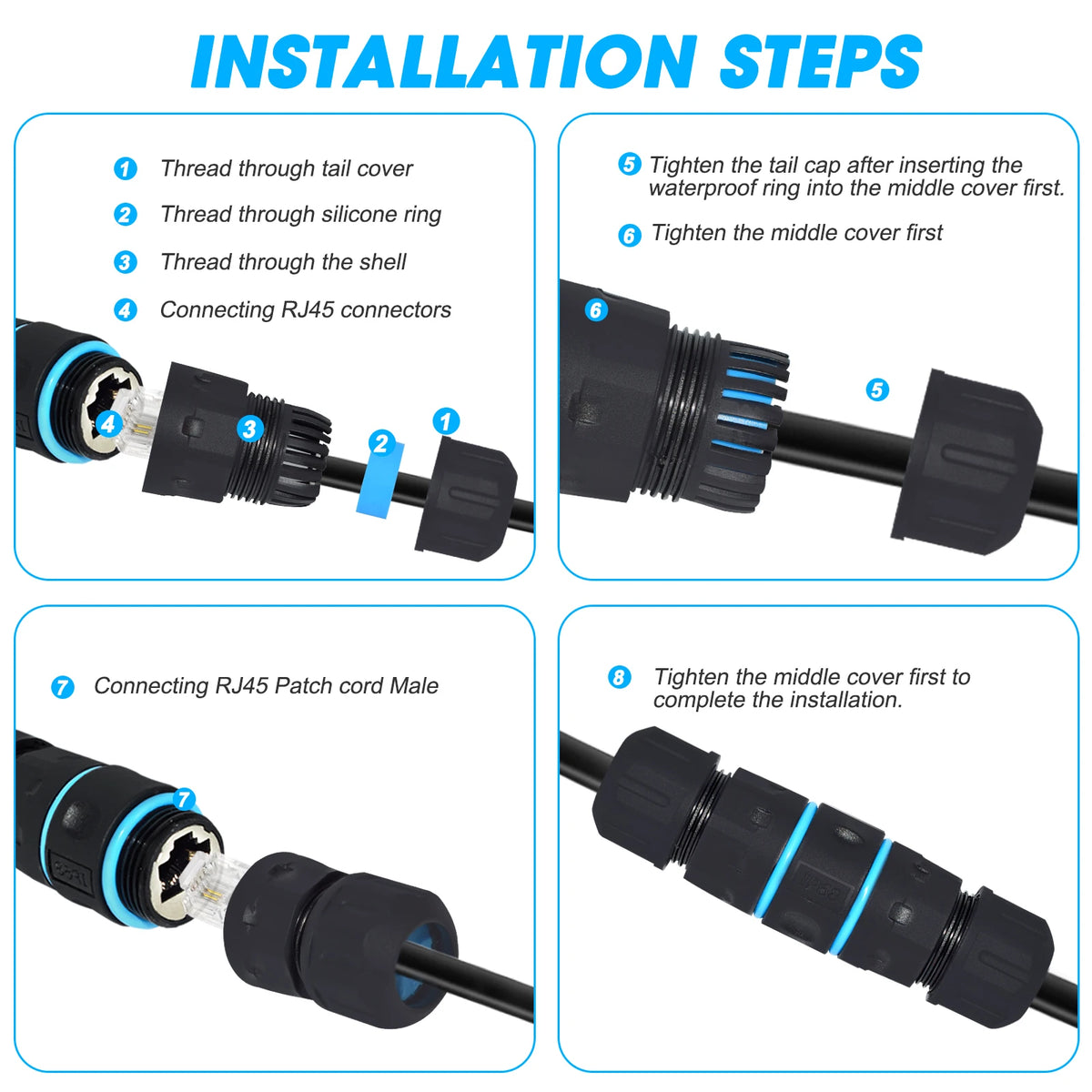 INSTALLATION STEPS

1 Thread through tail cover

2 Thread through silicone ring

3 Thread through the shell

4 Connecting RJ45 connectors

4 3 2 1

5 Tighten the tail cap after inserting the waterproof ring into the middle cover first.

6 Tighten the middle cover first

6 5

7 Connecting RJ45 Patch cord Male

7

8 Tighten the middle cover first to complete the installation.