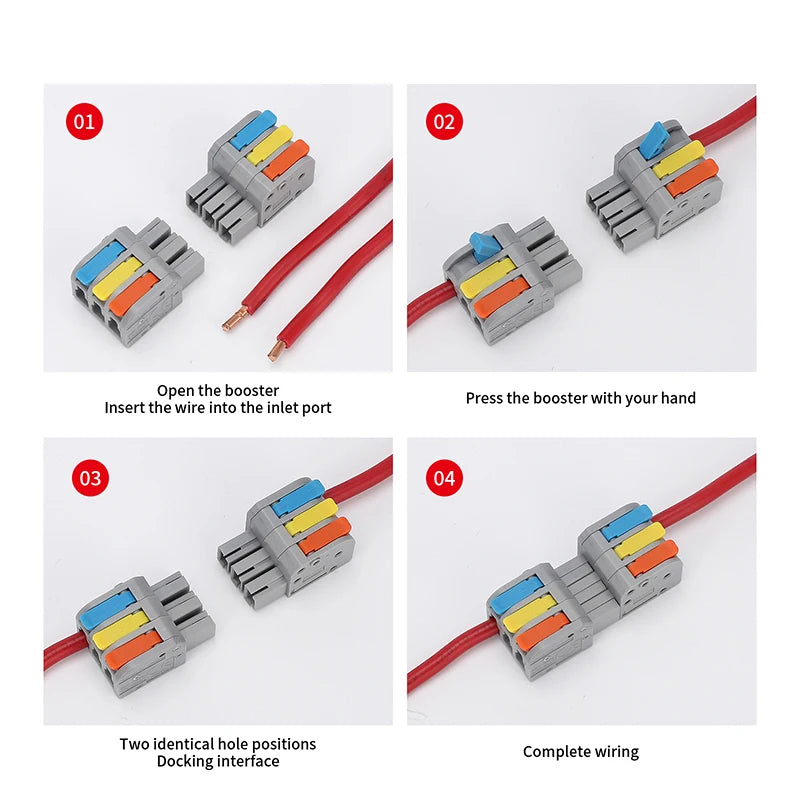 01

Open the booster
Insert the wire into the inlet port

02

Press the booster with your hand

03

Two identical hole positions
Docking interface

04

Complete wiring