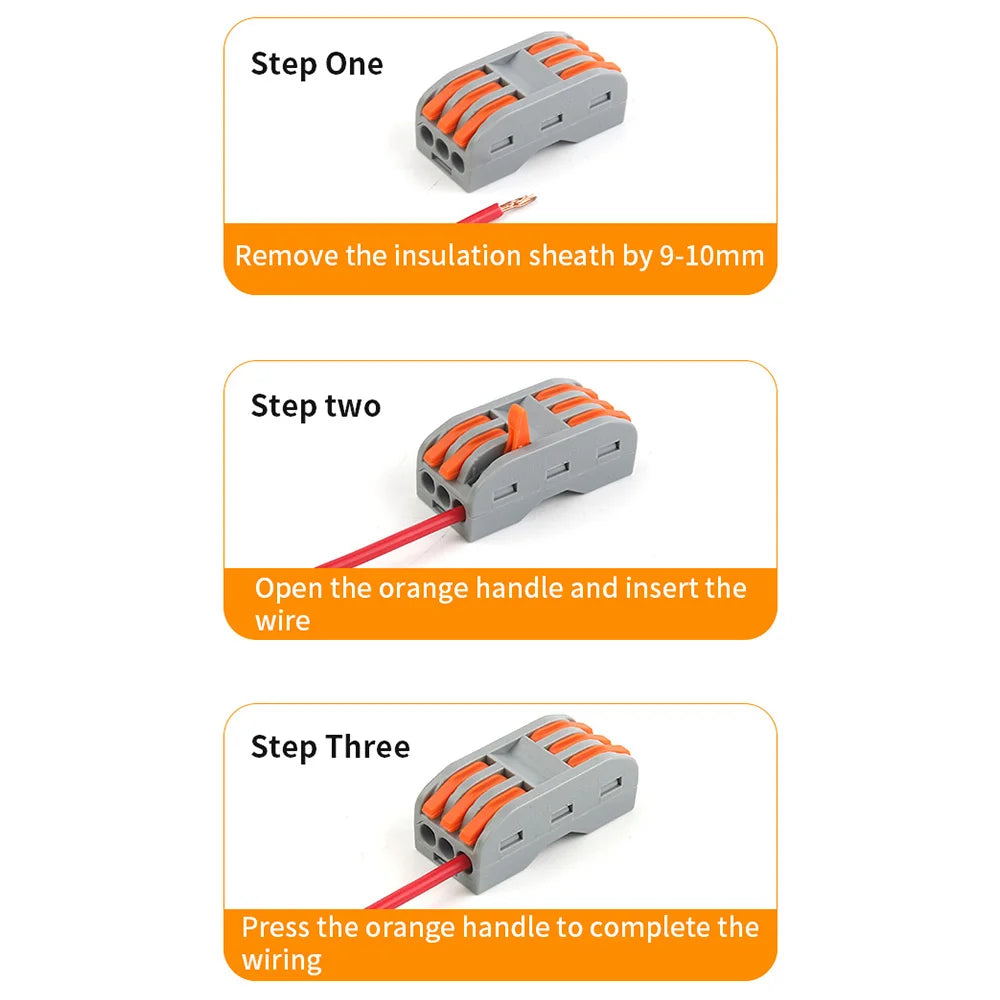 Step One

Remove the insulation sheath by 9-10mm

Step two

Open the orange handle and insert the wire

Step Three

Press the orange handle to complete the wiring