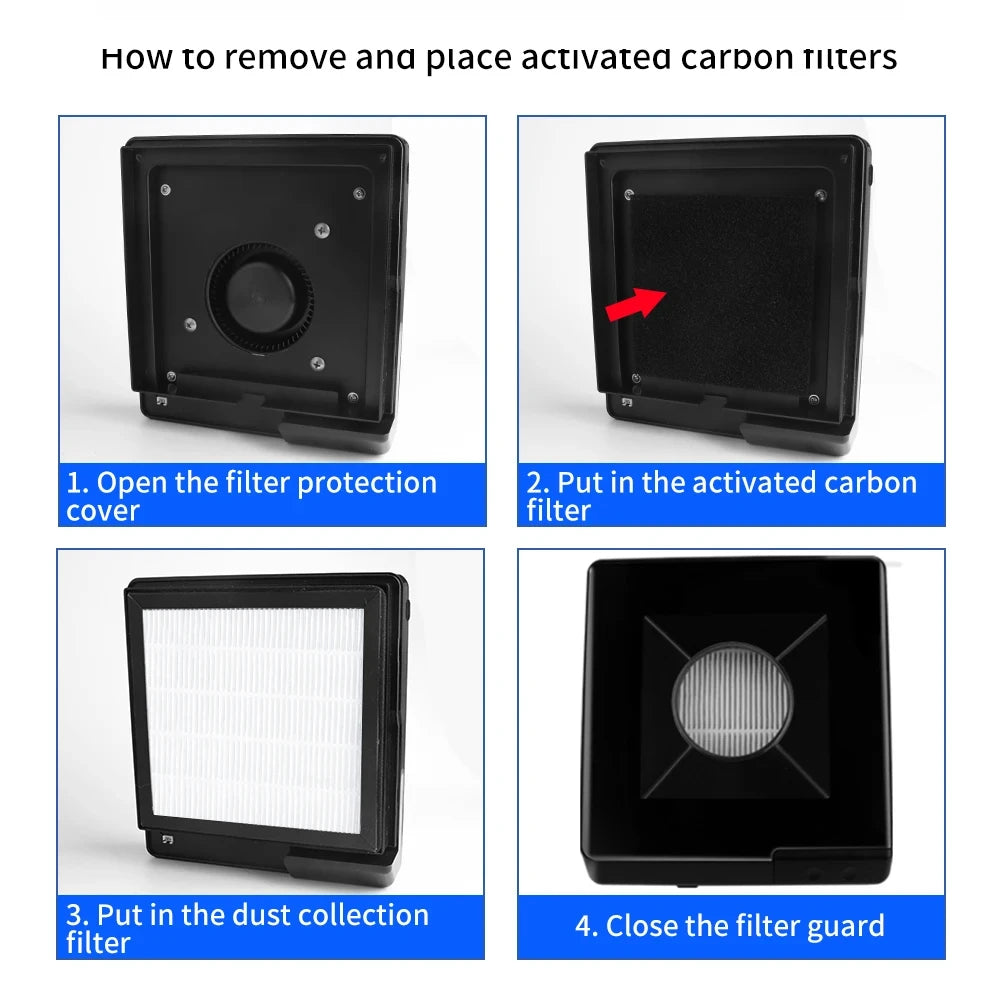 How to remove and place activated carbon filters

1. Open the filter protection cover

2. Put in the activated carbon filter

3. Put in the dust collection filter

4. Close the filter guard