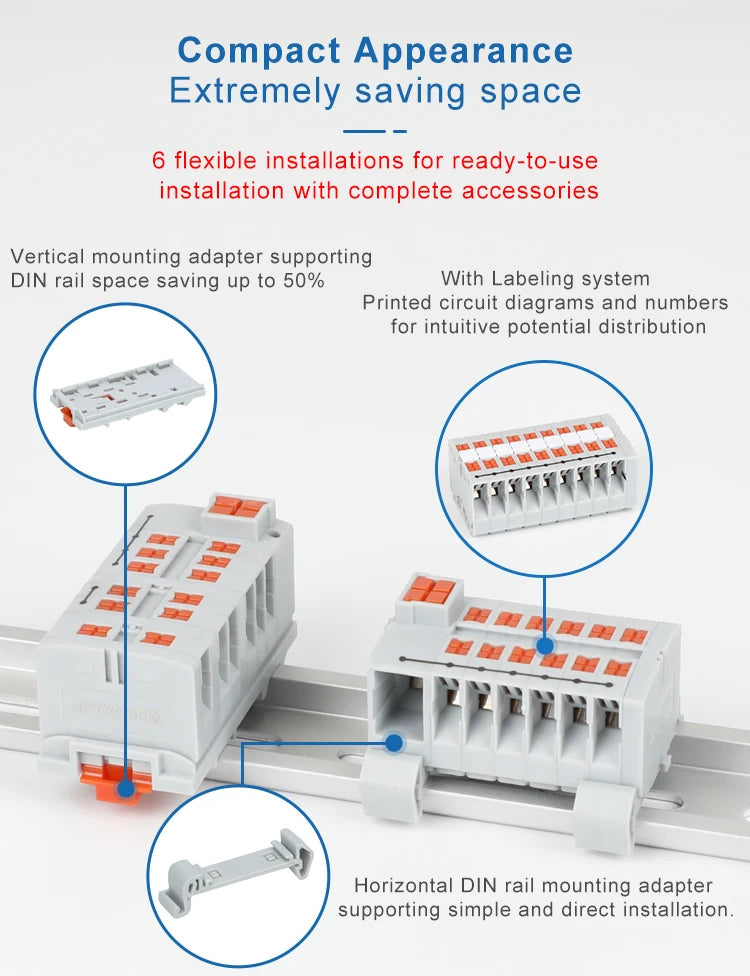 Compact Appearance
Extremely saving space

6 flexible installations for ready-to-use installation with complete accessories

Vertical mounting adapter supporting DIN rail space saving up to 50%

With Labeling system
Printed circuit diagrams and numbers for intuitive potential distribution

Horizontal DIN rail mounting adapter supporting simple and direct installation.