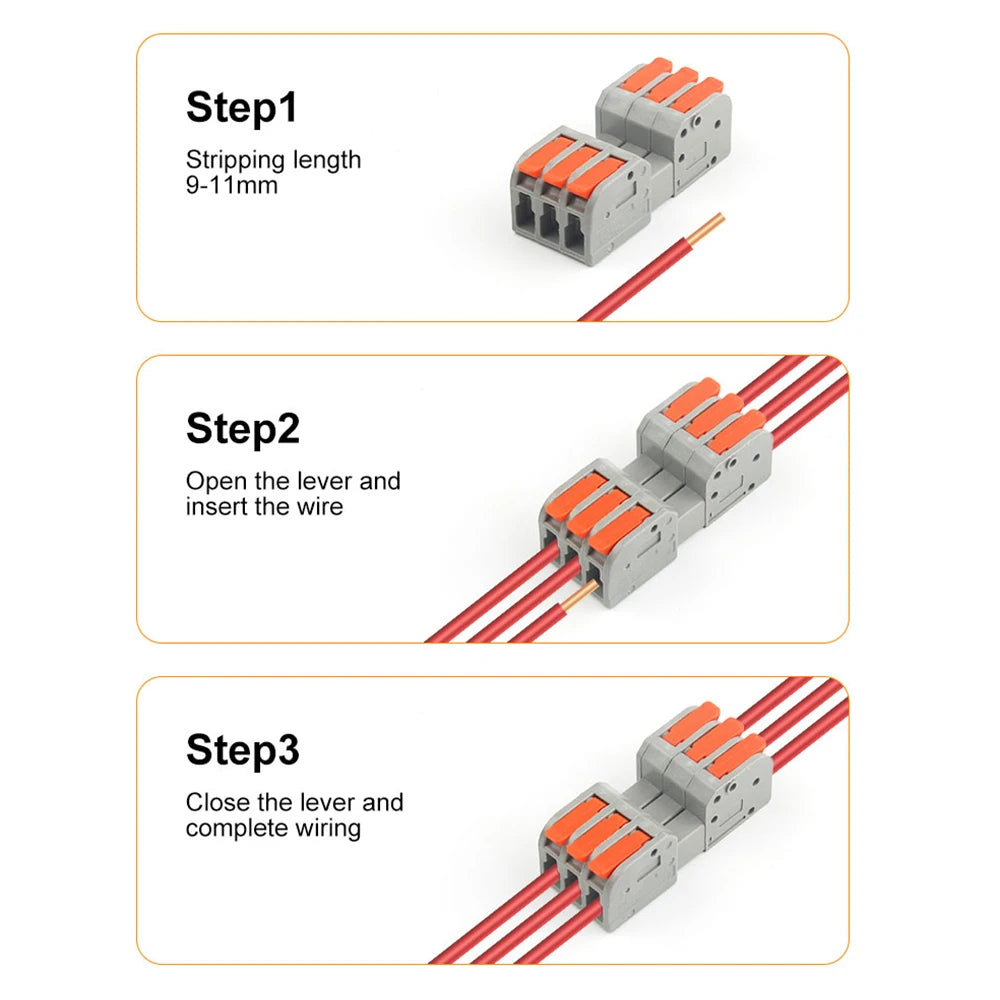 Step1

Stripping length
9-11mm

Step2

Open the lever and
insert the wire

Step3

Close the lever and
complete wiring