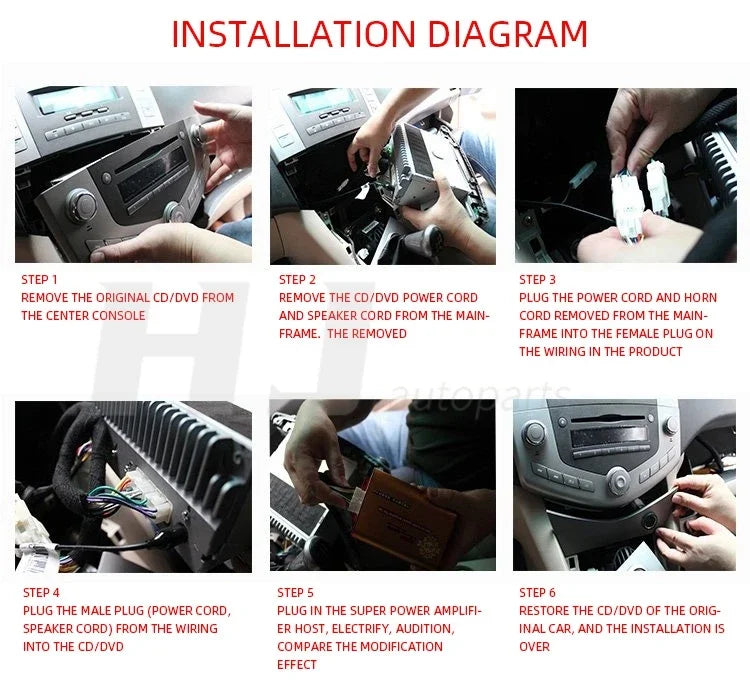 INSTALLATION DIAGRAM

STEP 1
REMOVE THE ORIGINAL CD/DVD FROM THE CENTER CONSOLE

STEP 2
REMOVE THE CD/DVD POWER CORD AND SPEAKER CORD FROM THE MAINFRAME. THE REMOVED

STEP 3
PLUG THE POWER CORD AND HORN CORD REMOVED FROM THE MAINFRAME INTO THE FEMALE PLUG ON THE WIRING IN THE PRODUCT

HJ autoparts

STEP 4
PLUG THE MALE PLUG (POWER CORD, SPEAKER CORD) FROM THE WIRING INTO THE CD/DVD

STEP 5
PLUG IN THE SUPER POWER AMPLIFIER HOST, ELECTRIFY, AUDITION, COMPARE THE MODIFICATION EFFECT

STEP 6
RESTORE THE CD/DVD OF THE ORIGINAL CAR, AND THE INSTALLATION IS OVER