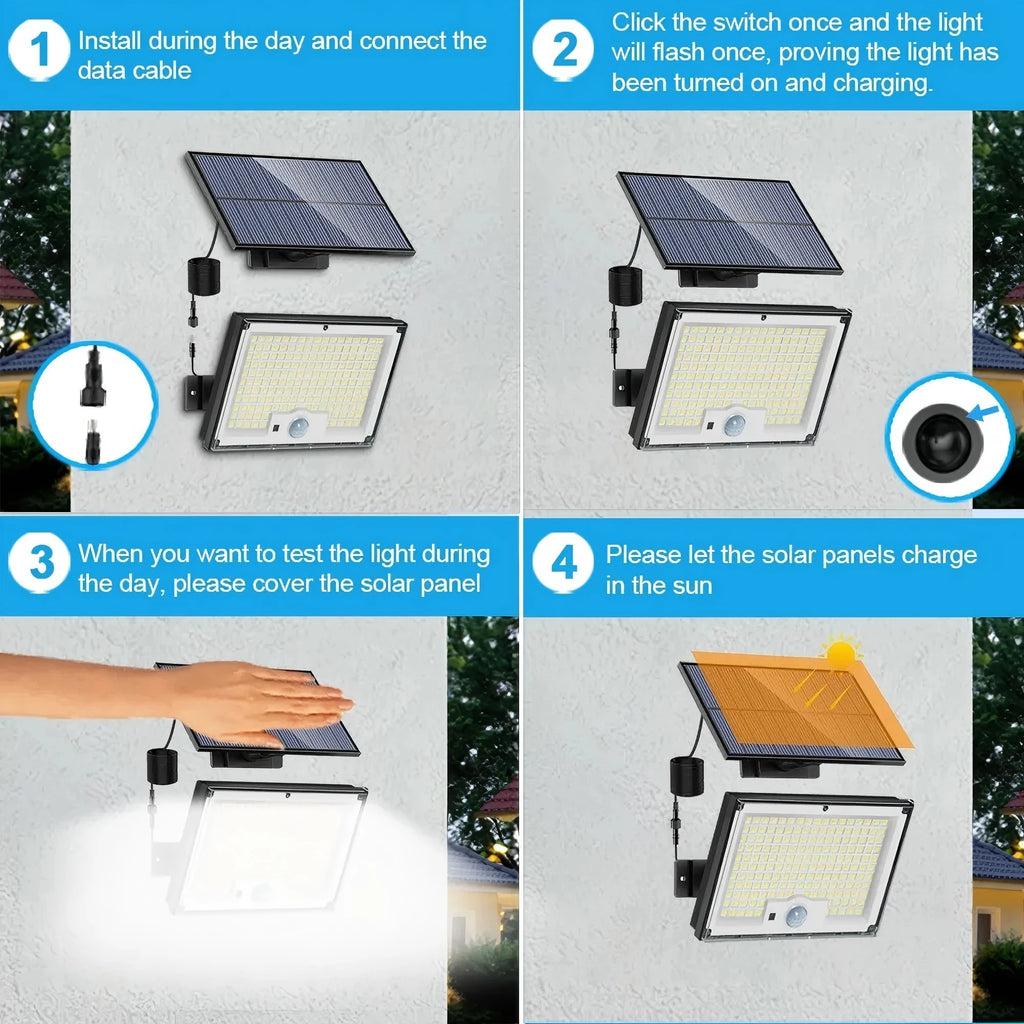 1 Install during the day and connect the data cable

2 Click the switch once and the light will flash once, proving the light has been turned on and charging.

3 When you want to test the light during the day, please cover the solar panel

4 Please let the solar panels charge in the sun