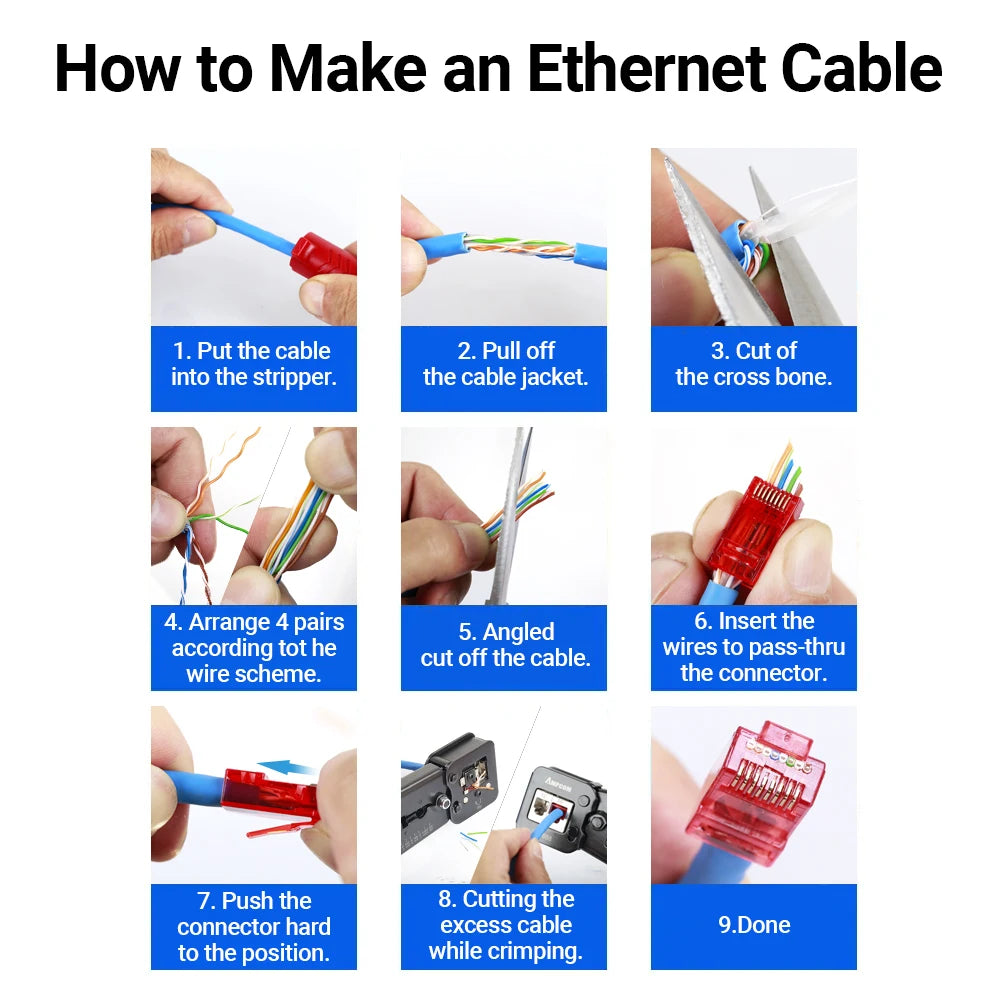 How to Make an Ethernet Cable

1. Put the cable into the stripper.

2. Pull off the cable jacket.

3. Cut of the cross bone.

4. Arrange 4 pairs according tot he wire scheme.

5. Angled cut off the cable.

6. Insert the wires to pass-thru the connector.

7. Push the connector hard to the position.

AMPCOM

8. Cutting the excess cable while crimping.

9.Done