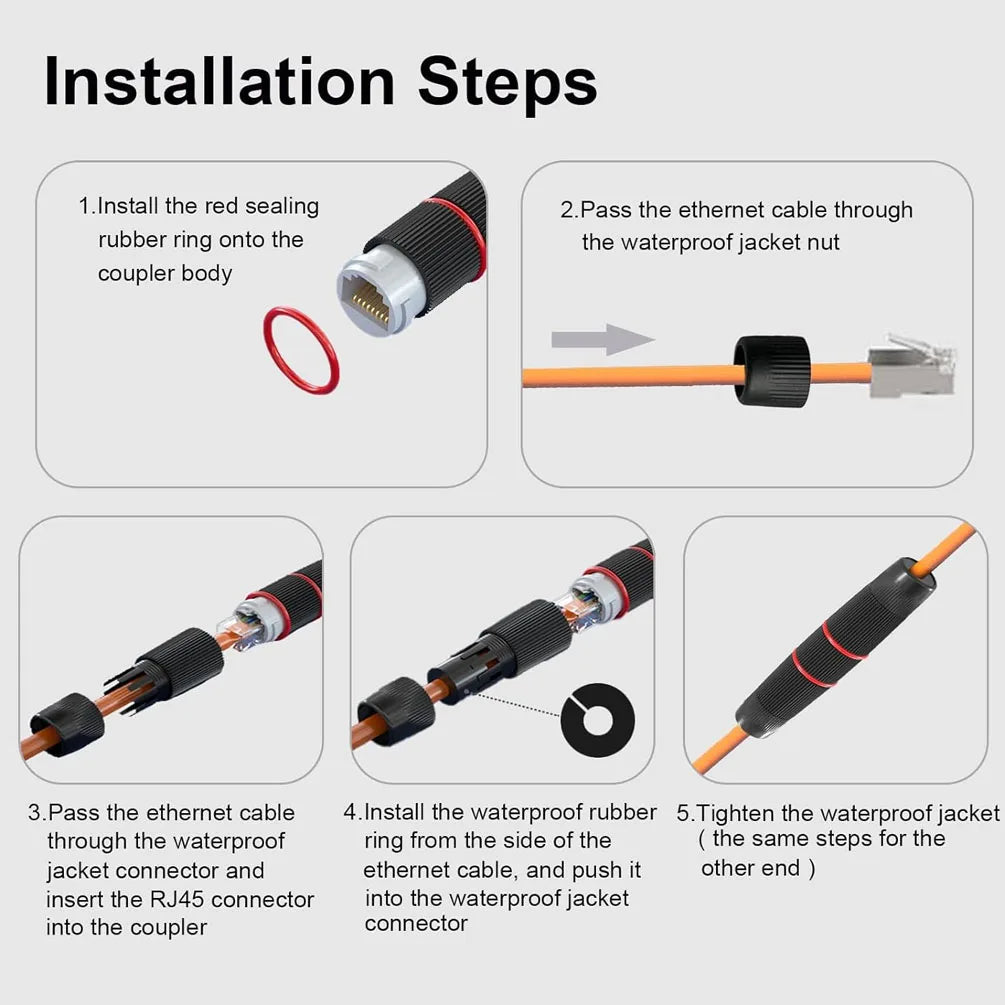 Installation Steps

1.Install the red sealing rubber ring onto the coupler body

2.Pass the ethernet cable through the waterproof jacket nut

3.Pass the ethernet cable through the waterproof jacket connector and insert the RJ45 connector into the coupler

4.Install the waterproof rubber ring from the side of the ethernet cable, and push it into the waterproof jacket connector

5.Tighten the waterproof jacket ( the same steps for the other end )