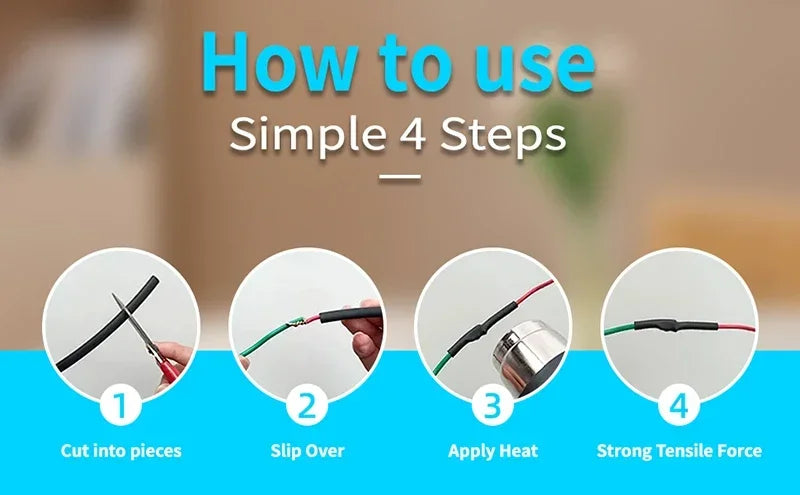 How to use
Simple 4 Steps

1
Cut into pieces

2
Slip Over

3
Apply Heat

4
Strong Tensile Force