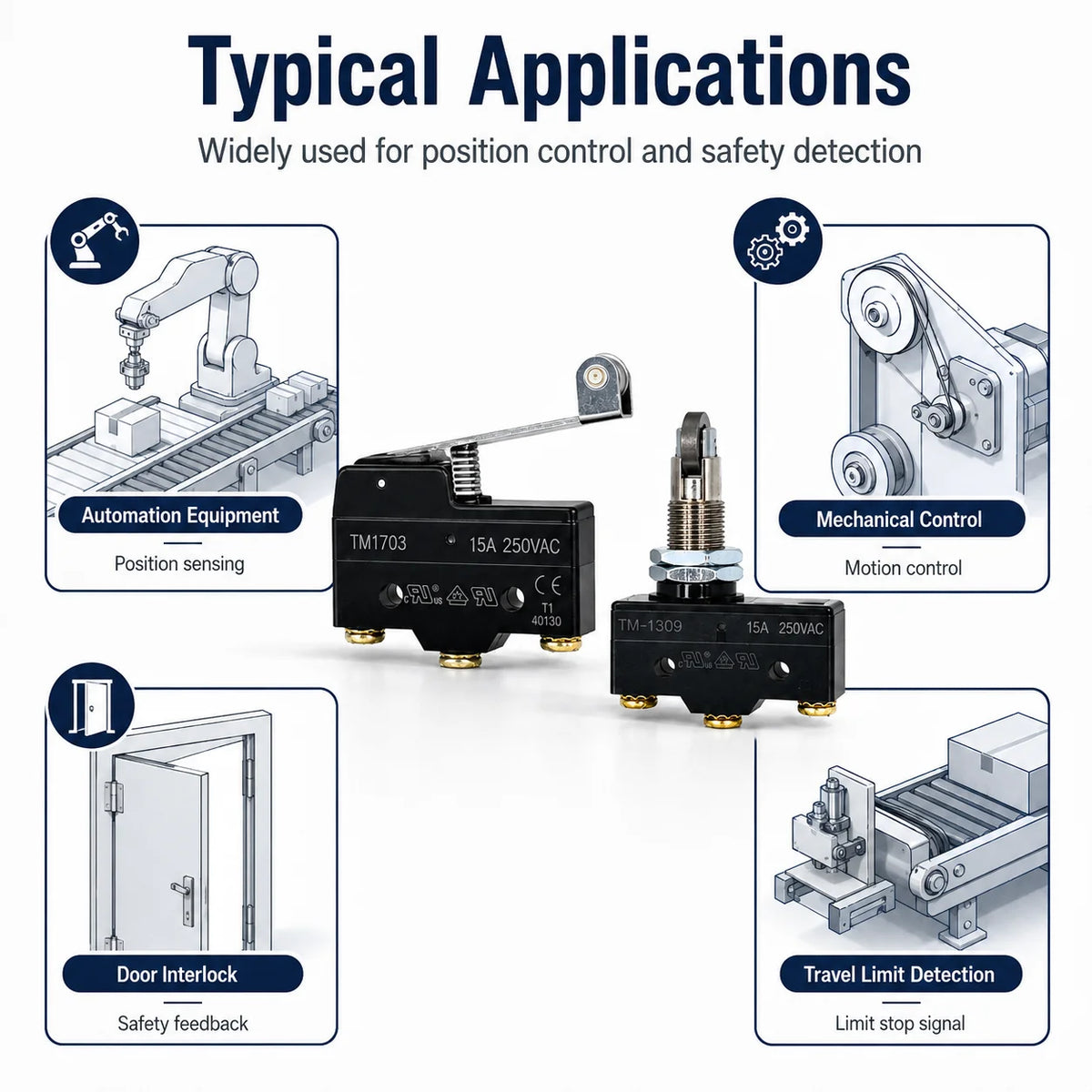 Typical Applications

Widely used for position control and safety detection

Automation Equipment

Position sensing

Mechanical Control

Motion control

TM1703 15A 250VAC

CE

T1 40130

TM-1309 15A 250VAC

Door Interlock

Safety feedback

Travel Limit Detection

Limit stop signal