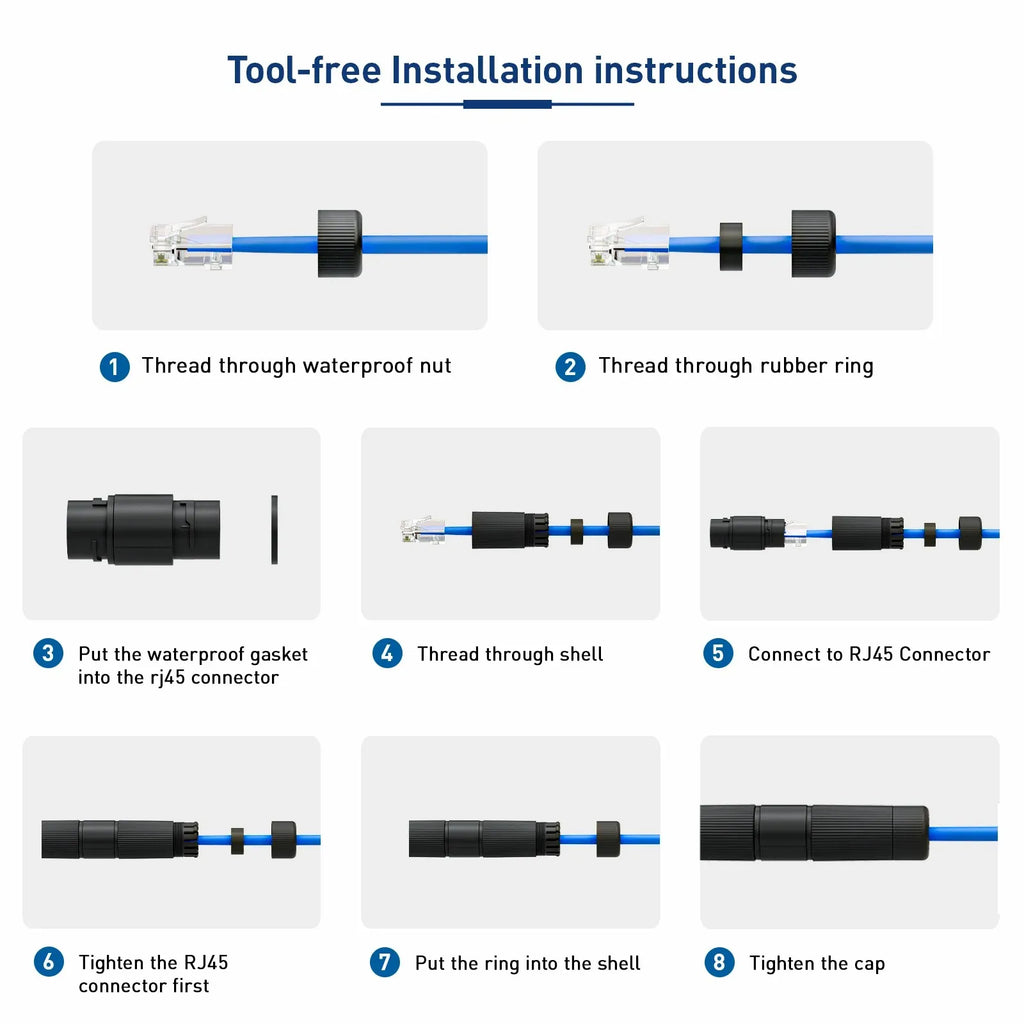 Tool-free Installation instructions

1 Thread through waterproof nut

2 Thread through rubber ring

3 Put the waterproof gasket into the rj45 connector

4 Thread through shell

5 Connect to RJ45 Connector

6 Tighten the RJ45 connector first

7 Put the ring into the shell

8 Tighten the cap