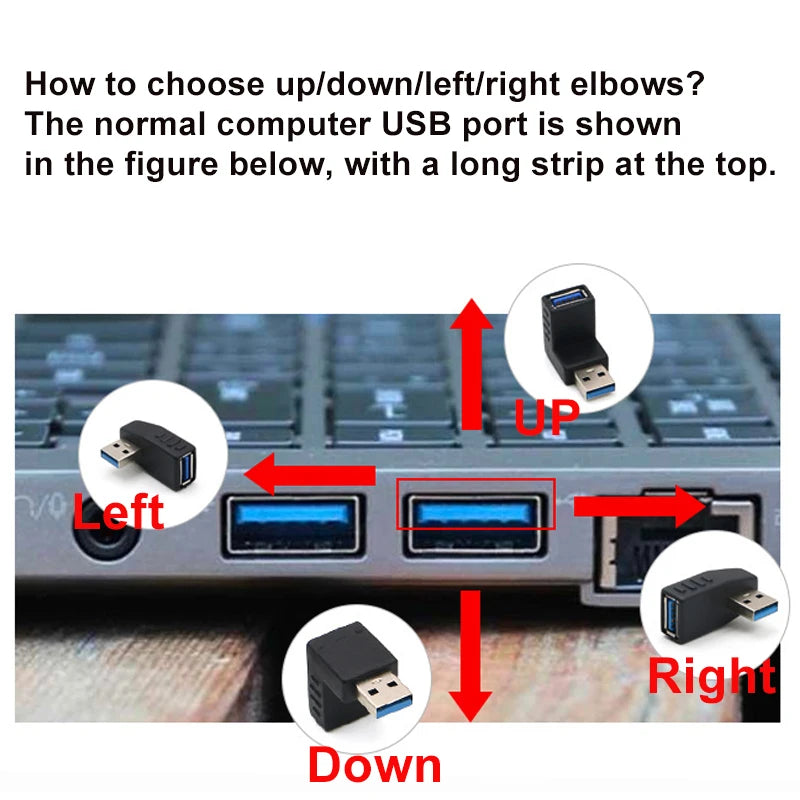 How to choose up/down/left/right elbows?
The normal computer USB port is shown in the figure below, with a long strip at the top.

UP

Left

Right

Down