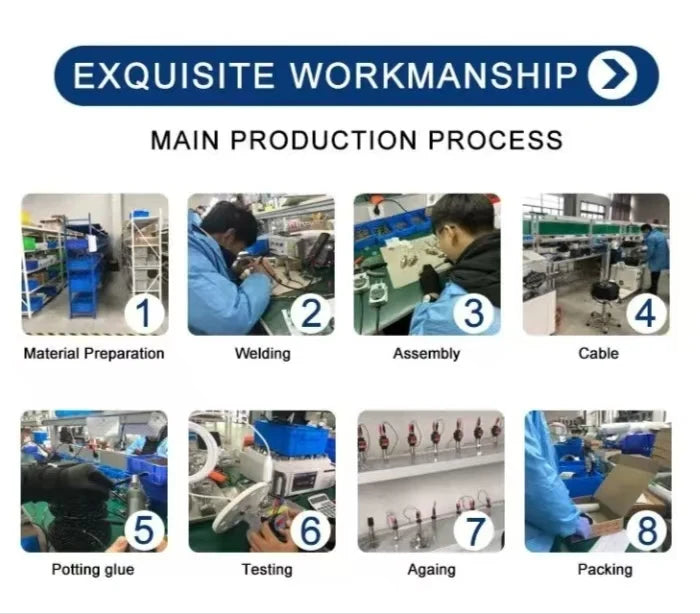 EXQUISITE WORKMANSHIP

MAIN PRODUCTION PROCESS

1
Material Preparation

2
Welding

3
Assembly

4
Cable

5
Potting glue

6
Testing

7
Againg

8
Packing