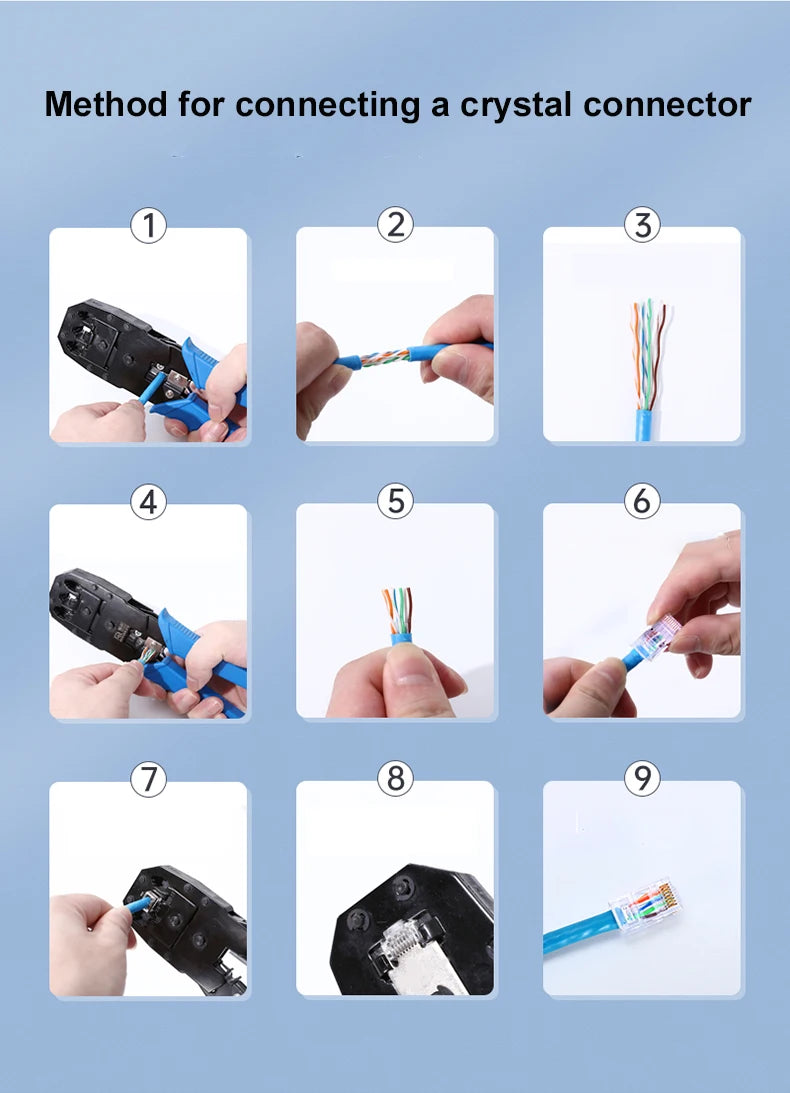 Method for connecting a crystal connector

1

2

3

4

5

6

7

8

9