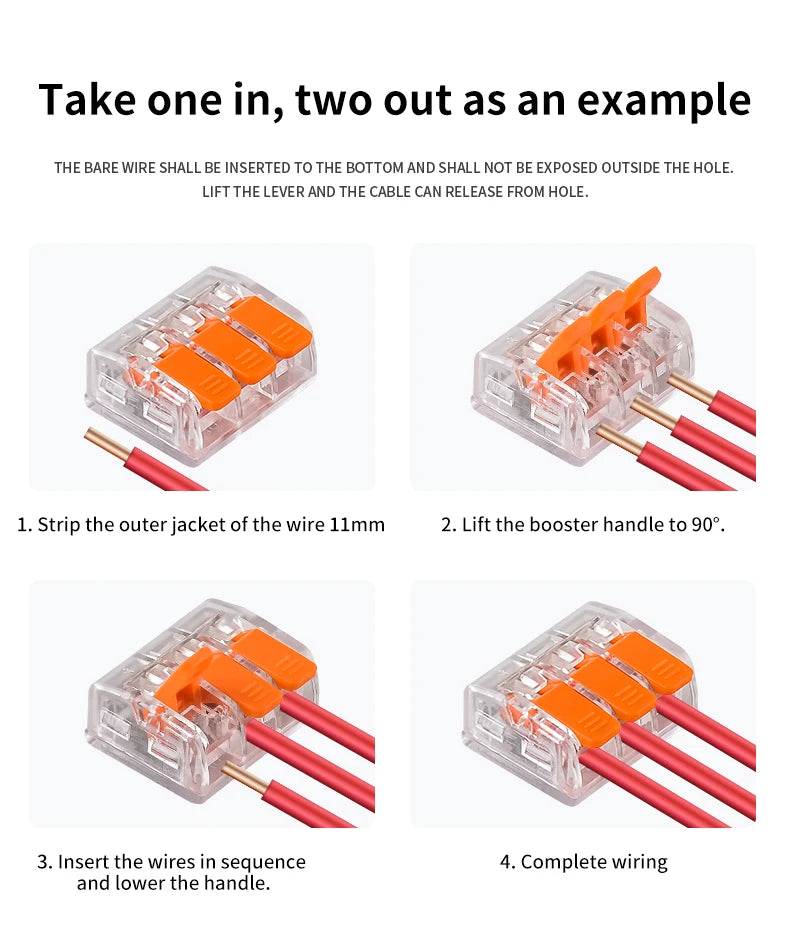 Take one in, two out as an example

THE BARE WIRE SHALL BE INSERTED TO THE BOTTOM AND SHALL NOT BE EXPOSED OUTSIDE THE HOLE. LIFT THE LEVER AND THE CABLE CAN RELEASE FROM HOLE.

1. Strip the outer jacket of the wire 11mm

2. Lift the booster handle to 90°.

3. Insert the wires in sequence and lower the handle.

4. Complete wiring