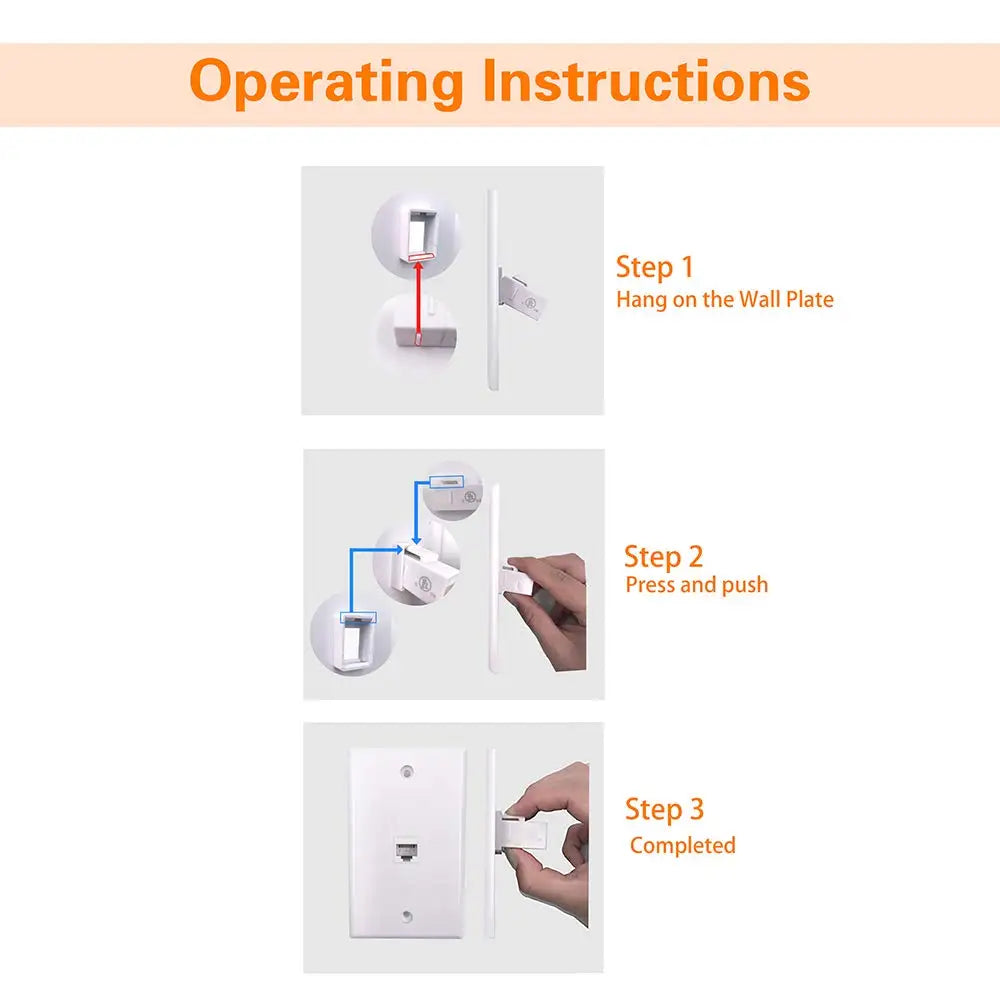 Operating Instructions

Step 1
Hang on the Wall Plate

Step 2
Press and push

Step 3
Completed