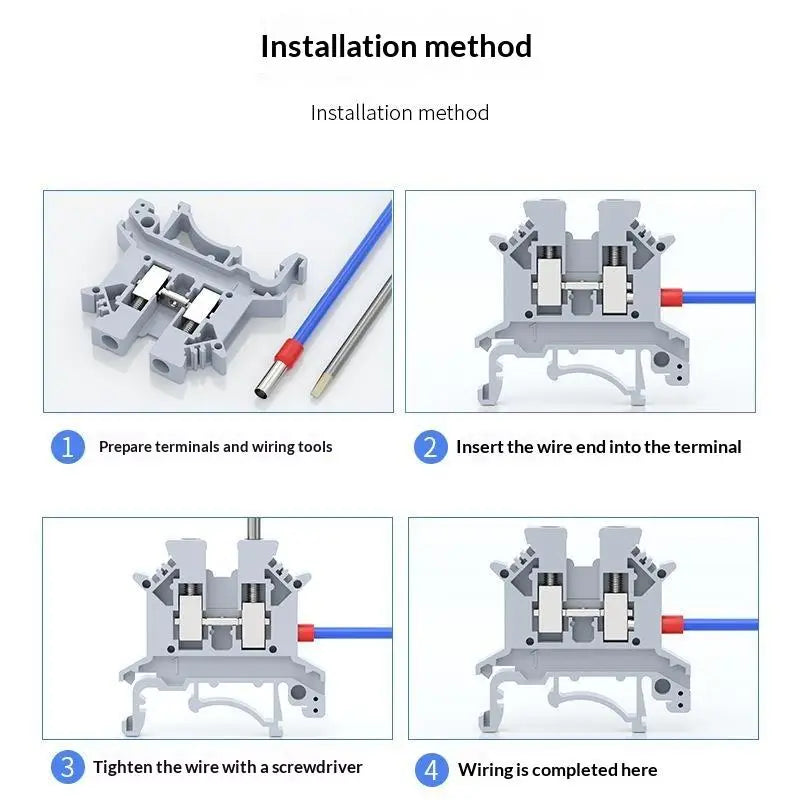 Installation method

Installation method

1 Prepare terminals and wiring tools

2 Insert the wire end into the terminal

3 Tighten the wire with a screwdriver

4 Wiring is completed here