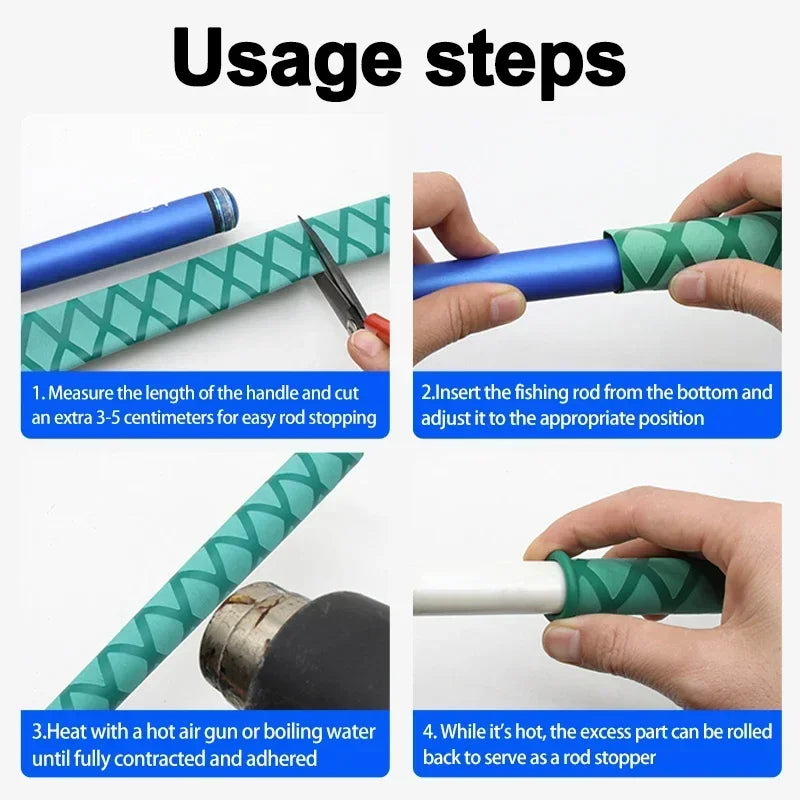 Usage steps

1. Measure the length of the handle and cut an extra 3-5 centimeters for easy rod stopping

2.Insert the fishing rod from the bottom and adjust it to the appropriate position

3.Heat with a hot air gun or boiling water until fully contracted and adhered

4. While it's hot, the excess part can be rolled back to serve as a rod stopper