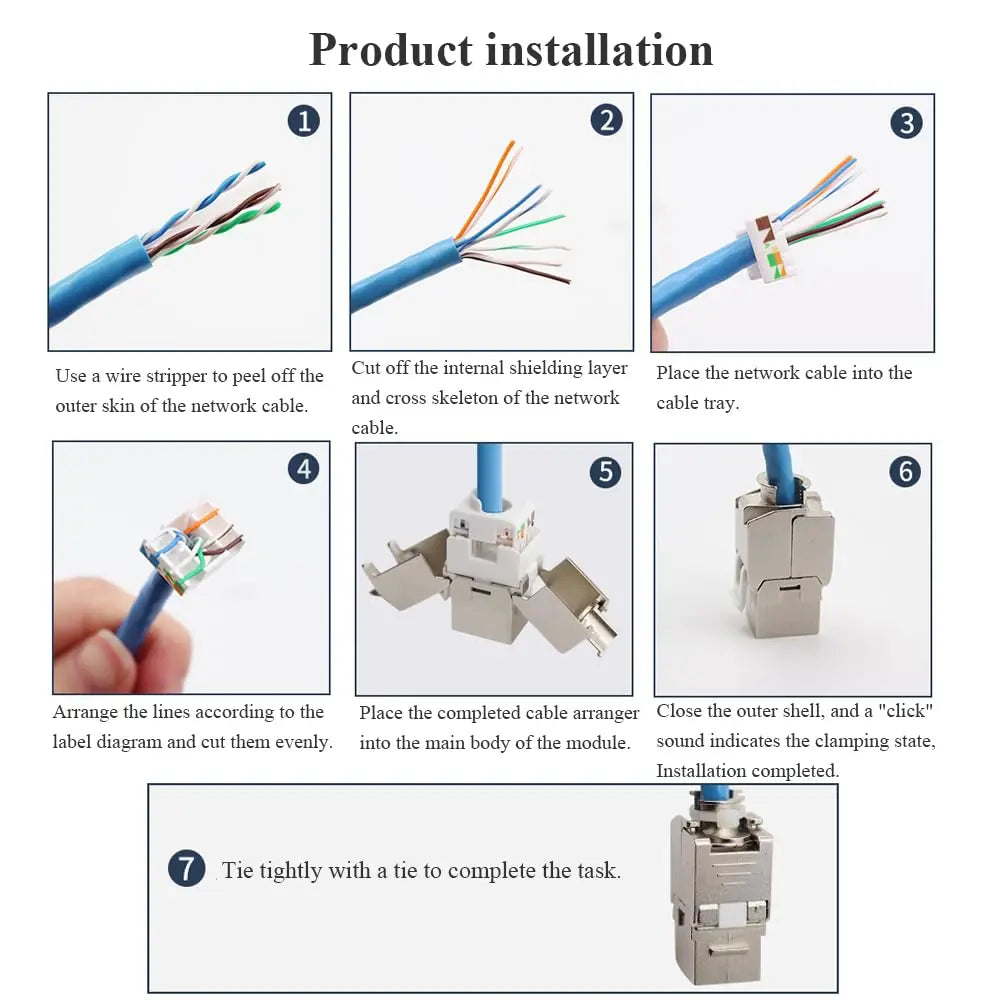 Product installation

1

Use a wire stripper to peel off the outer skin of the network cable.

2

Cut off the internal shielding layer and cross skeleton of the network cable.

3

Place the network cable into the cable tray.

4

Arrange the lines according to the label diagram and cut them evenly.

5

Place the completed cable arranger into the main body of the module.

6

Close the outer shell, and a "click" sound indicates the clamping state, Installation completed.

7 Tie tightly with a tie to complete the task.