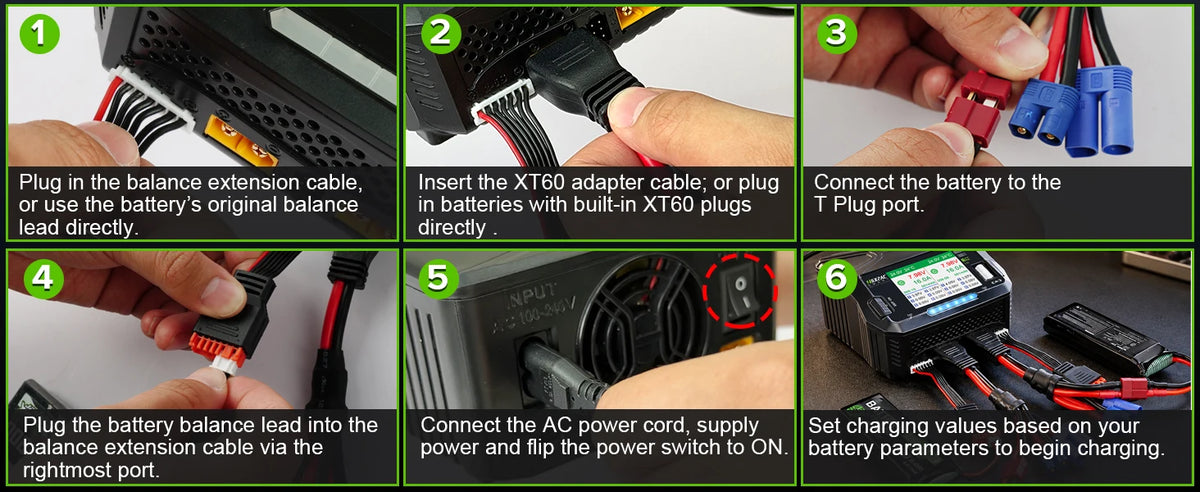 1
Plug in the balance extension cable, or use the battery's original balance lead directly.

2
Insert the XT60 adapter cable; or plug in batteries with built-in XT60 plugs directly .

3
Connect the battery to the T Plug port.

4
Plug the battery balance lead into the balance extension cable via the rightmost port.

5
INPUT
AC100-240V
Connect the AC power cord, supply power and flip the power switch to ON.

6
Set charging values based on your battery parameters to begin charging.