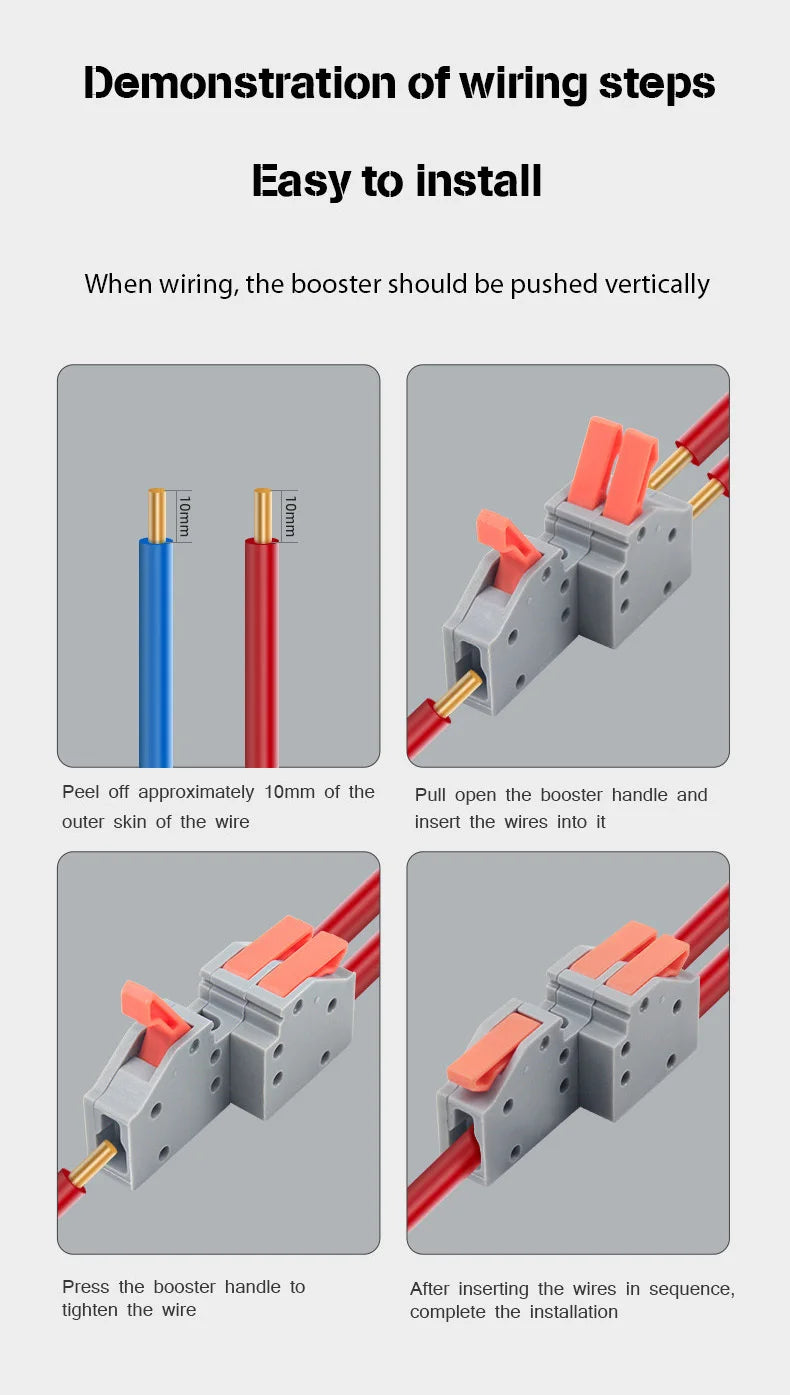 Demonstration of wiring steps

Easy to install

When wiring, the booster should be pushed vertically

10mm

10mm

Peel off approximately 10mm of the outer skin of the wire

Pull open the booster handle and insert the wires into it

Press the booster handle to tighten the wire

After inserting the wires in sequence, complete the installation