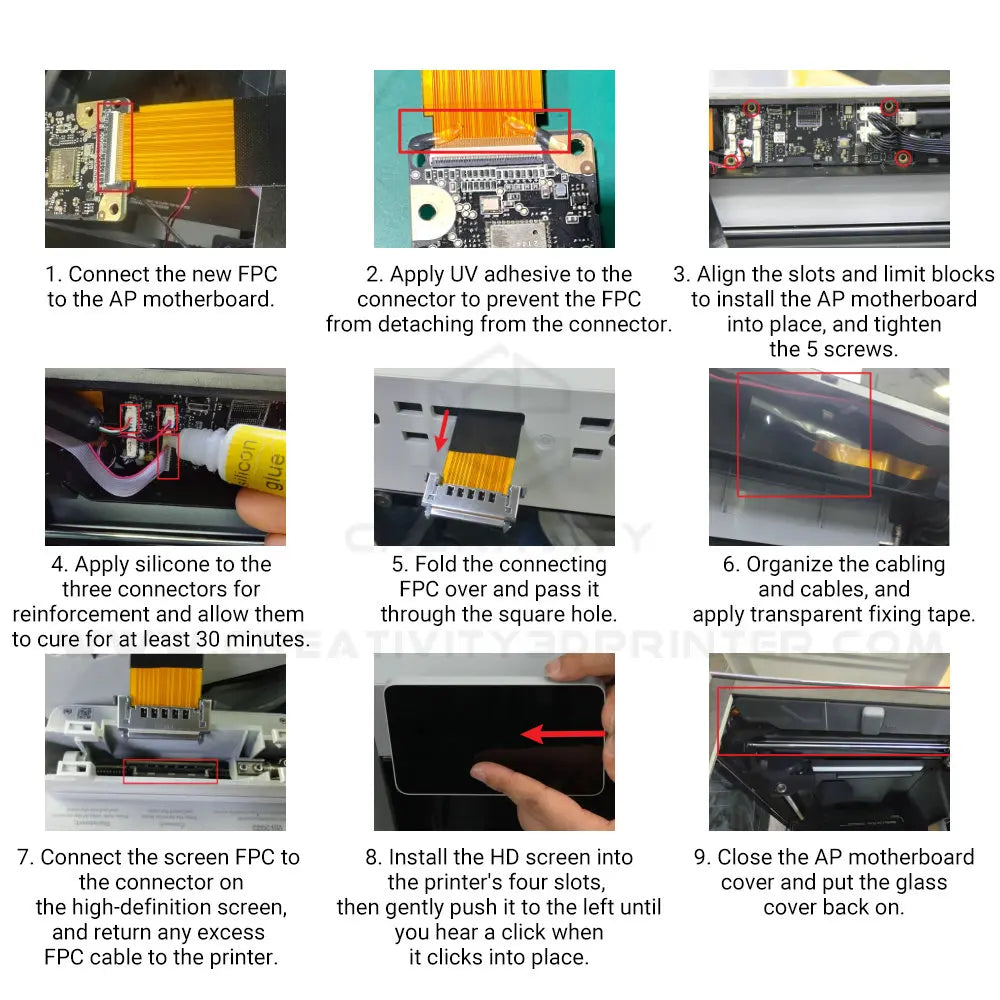 1. Connect the new FPC to the AP motherboard.

2. Apply UV adhesive to the connector to prevent the FPC from detaching from the connector.

3. Align the slots and limit blocks to install the AP motherboard into place, and tighten the 5 screws.

silicon glue

4. Apply silicone to the three connectors for reinforcement and allow them to cure for at least 30 minutes.

5. Fold the connecting FPC over and pass it through the square hole.

6. Organize the cabling and cables, and apply transparent fixing tape.

CREATIVITY3DPRINTER.COM

7. Connect the screen FPC to the connector on the high-definition screen, and return any excess FPC cable to the printer.

8. Install the HD screen into the printer's four slots, then gently push it to the left until you hear a click when it clicks into place.

9. Close the AP motherboard cover and put the glass cover back on.