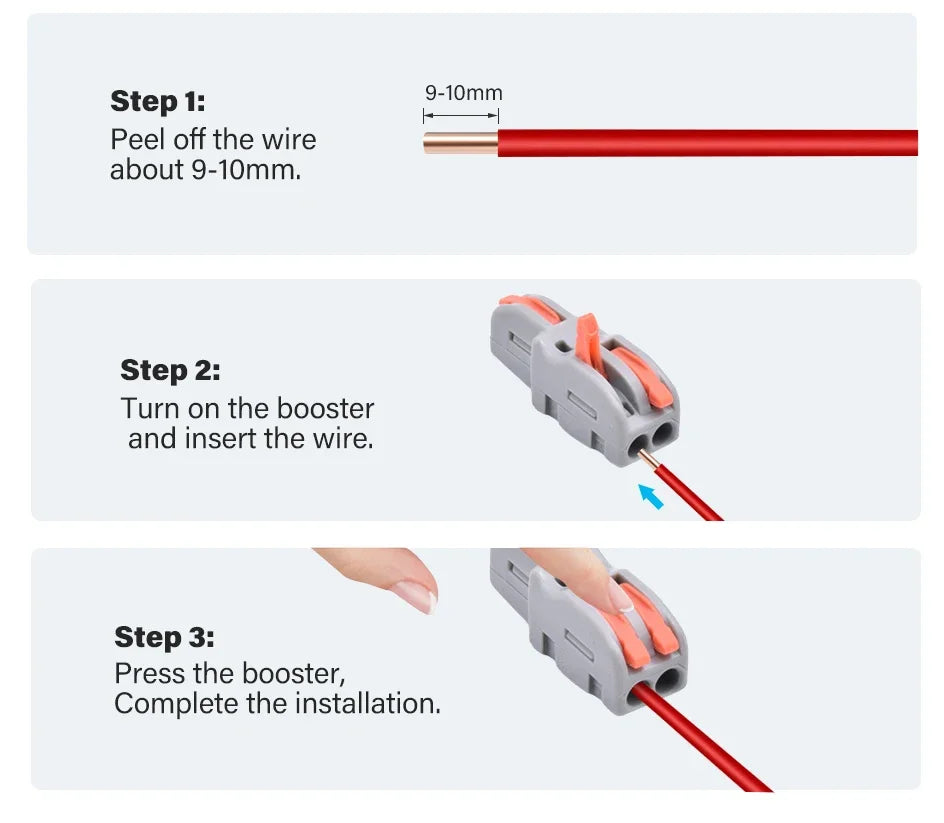 Step 1:
Peel off the wire about 9-10mm.

9-10mm

Step 2:
Turn on the booster and insert the wire.

Step 3:
Press the booster,
Complete the installation.