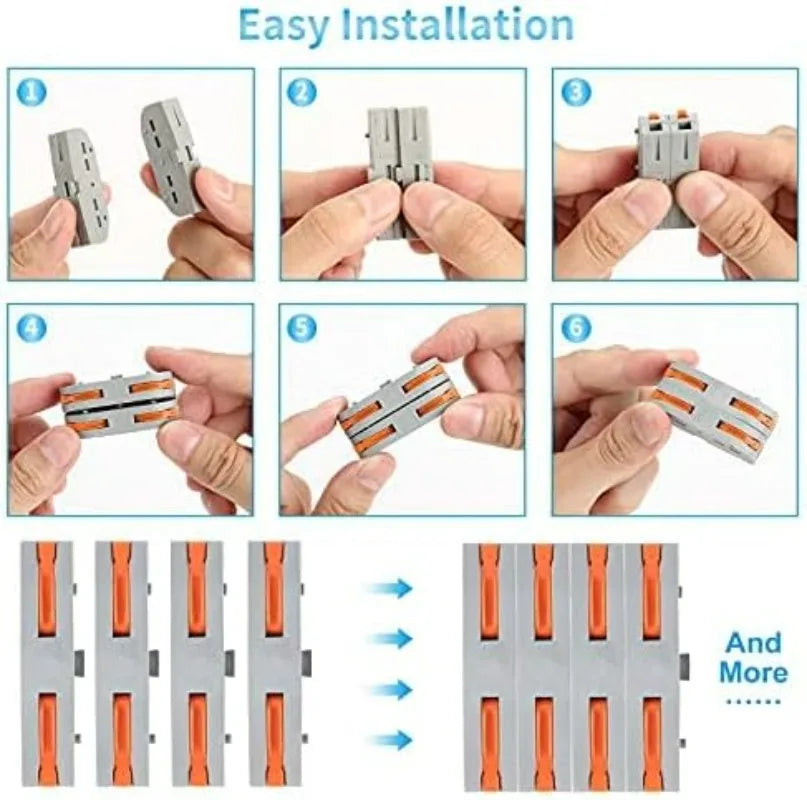 Easy Installation

1

2

3

4

5

6

And More
......