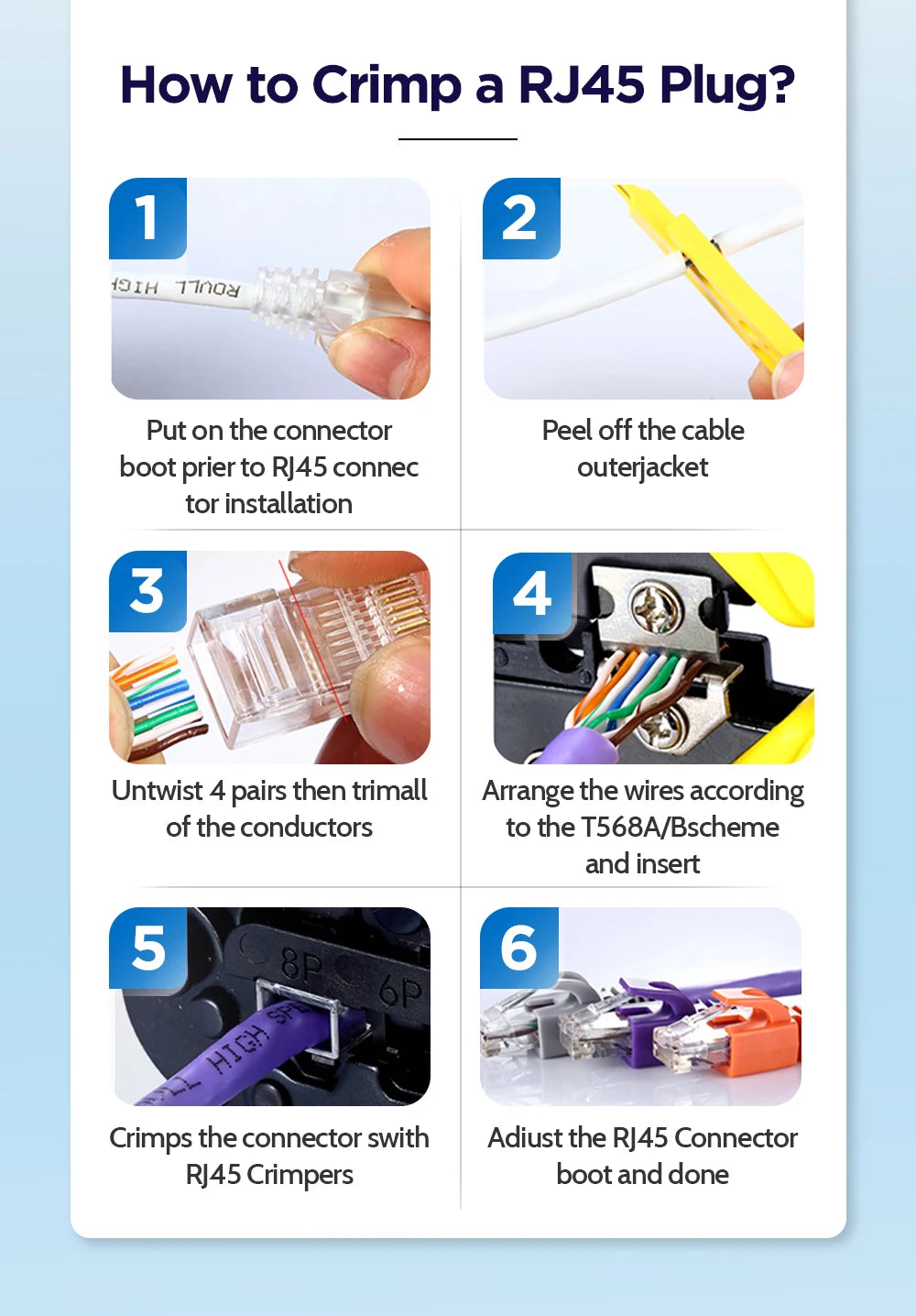 How to Crimp a RJ45 Plug?

1

ROULL HIGH

Put on the connector boot prier to RJ45 connec tor installation

2

Peel off the cable outerjacket

3

Untwist 4 pairs then trimall of the conductors

4

Arrange the wires according to the T568A/Bscheme and insert

5

8P

6P

LL HIGH SP

Crimps the connector swith RJ45 Crimpers

6

Adiust the RJ45 Connector boot and done