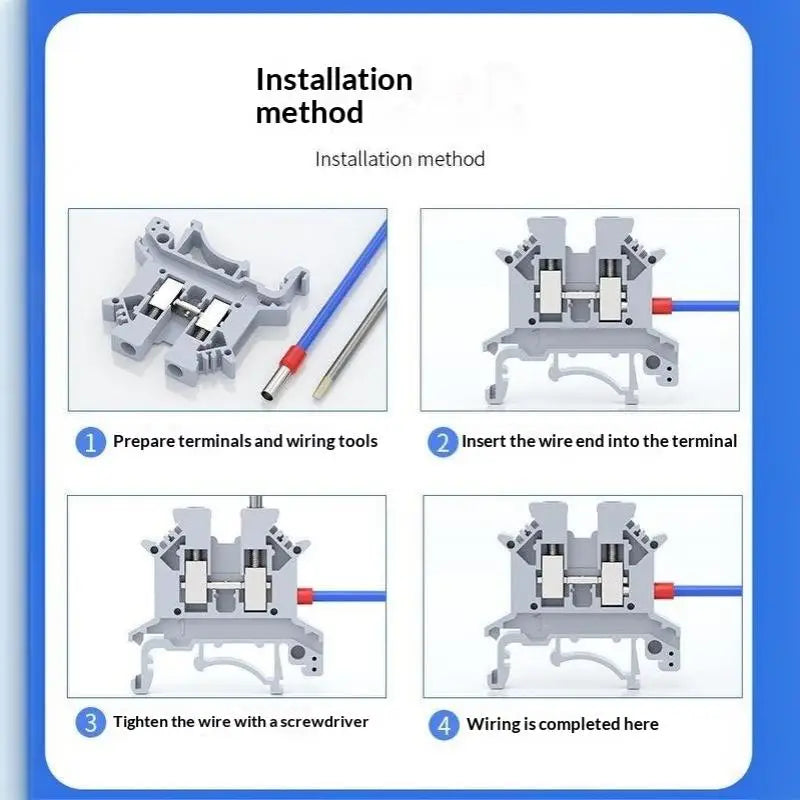 Installation method

Installation method

1 Prepare terminals and wiring tools

2 Insert the wire end into the terminal

3 Tighten the wire with a screwdriver

4 Wiring is completed here