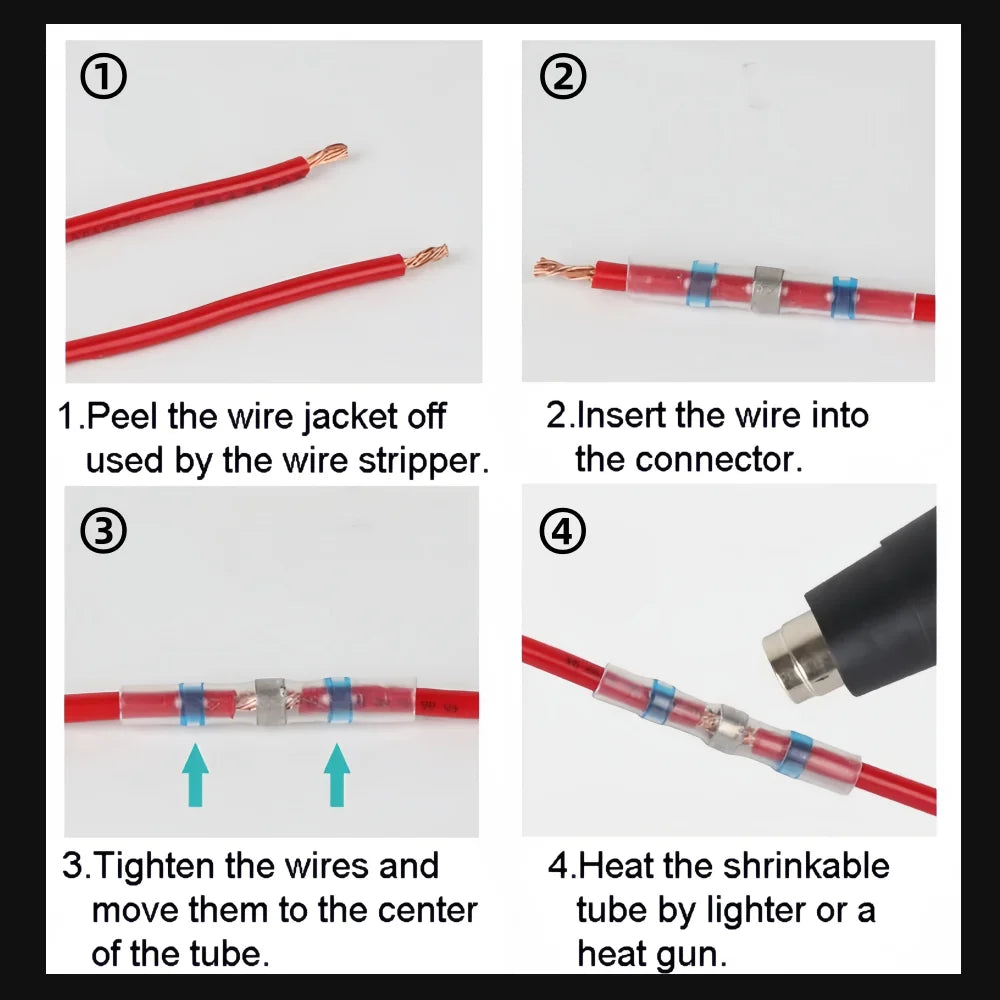 ①

1.Peel the wire jacket off used by the wire stripper.

②

2.Insert the wire into the connector.

③

3.Tighten the wires and move them to the center of the tube.

④

4.Heat the shrinkable tube by lighter or a heat gun.