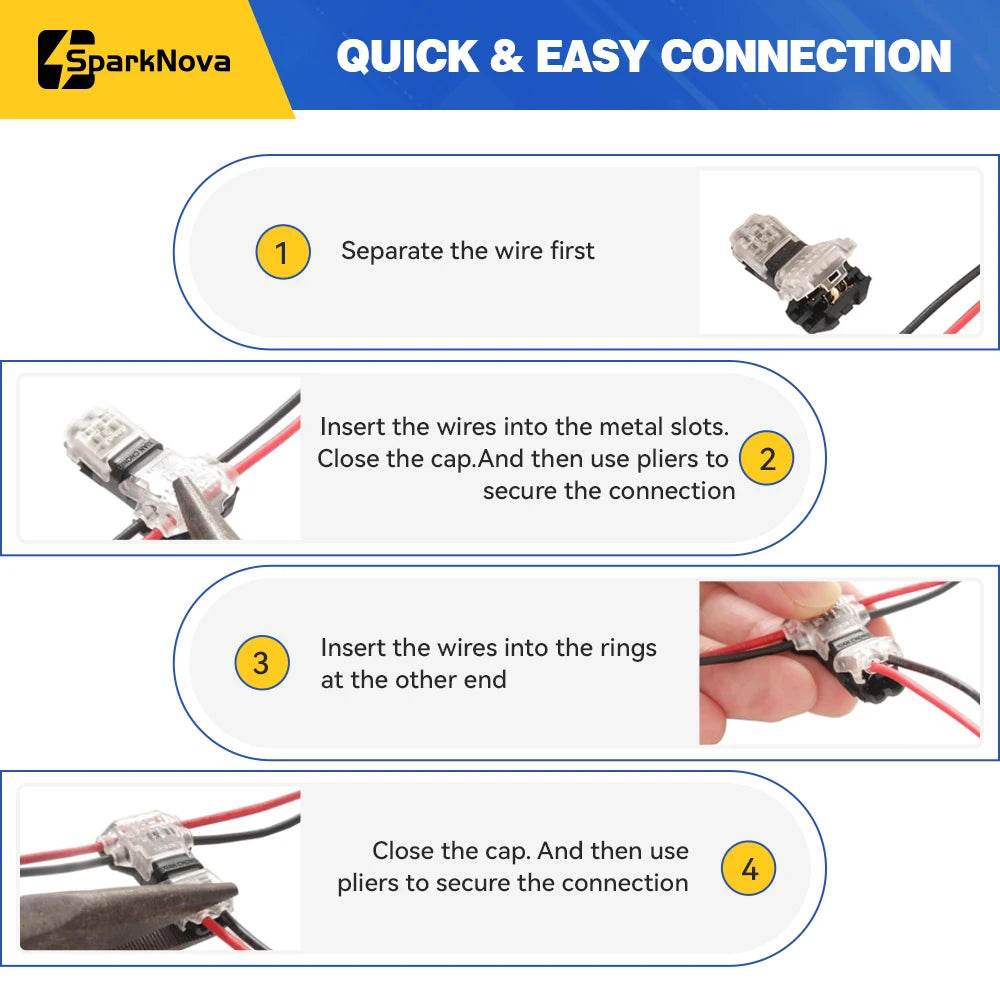 SparkNova

QUICK & EASY CONNECTION

1

Separate the wire first

Insert the wires into the metal slots. Close the cap.And then use pliers to secure the connection

2

3

Insert the wires into the rings at the other end

Close the cap. And then use pliers to secure the connection

4