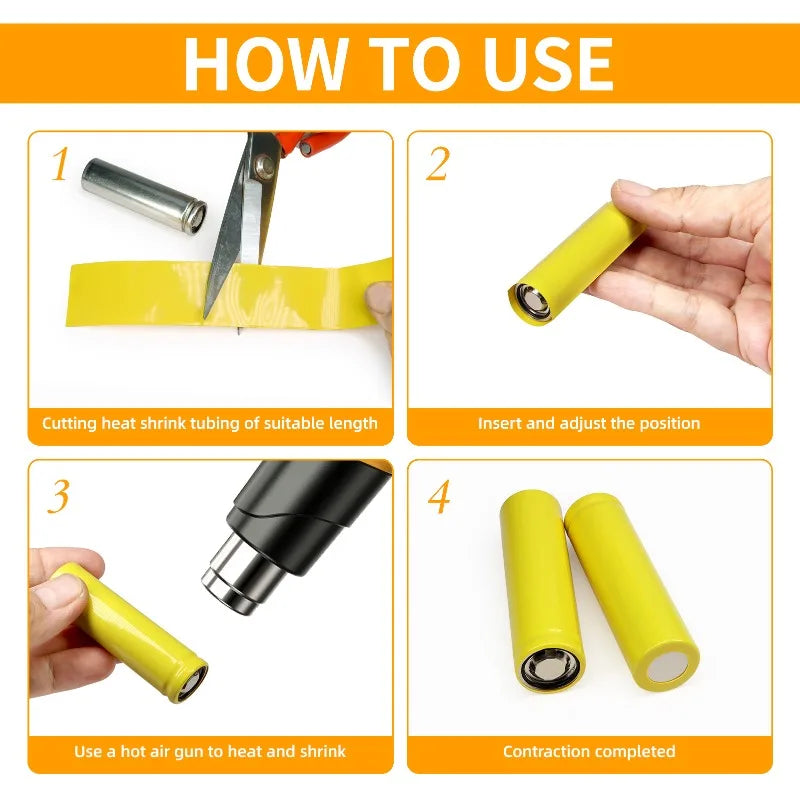 HOW TO USE

1

Cutting heat shrink tubing of suitable length

2

Insert and adjust the position

3

Use a hot air gun to heat and shrink

4

Contraction completed