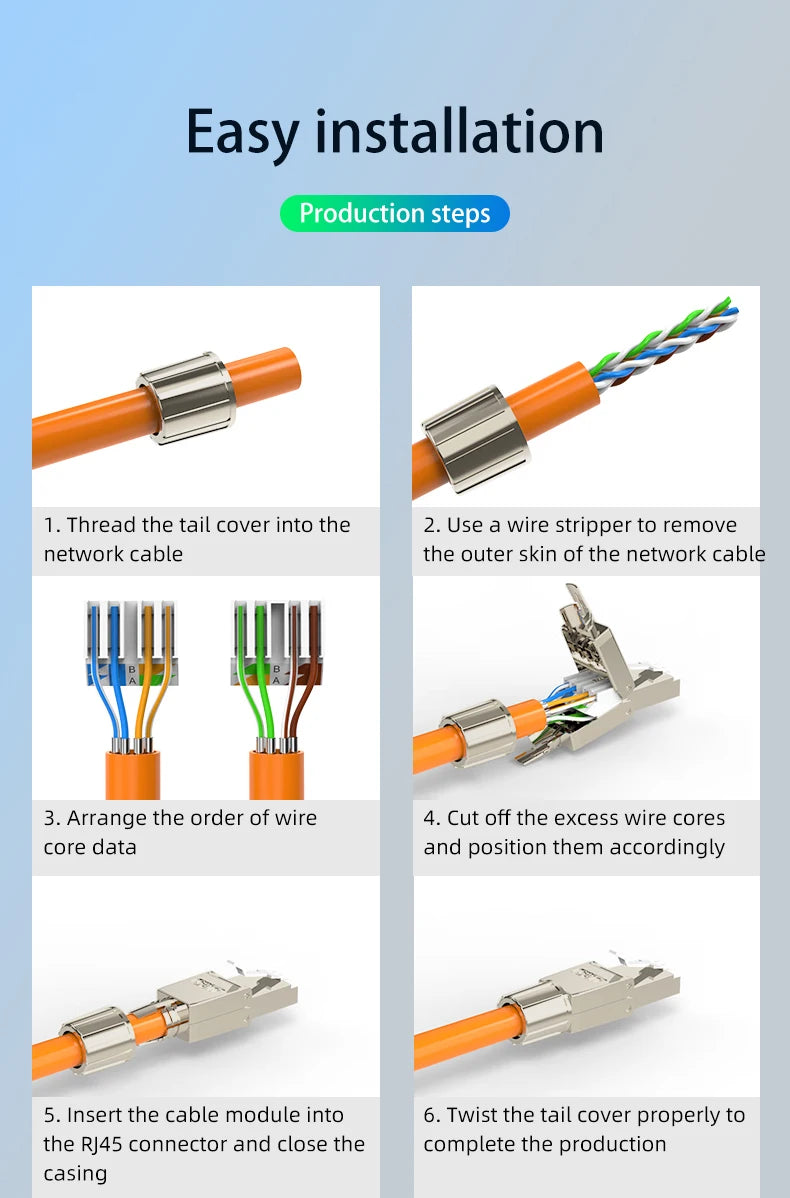 Easy installation

Production steps

1. Thread the tail cover into the network cable

2. Use a wire stripper to remove the outer skin of the network cable

B
A

B
A

3. Arrange the order of wire core data

4. Cut off the excess wire cores and position them accordingly

5. Insert the cable module into the RJ45 connector and close the casing

6. Twist the tail cover properly to complete the production