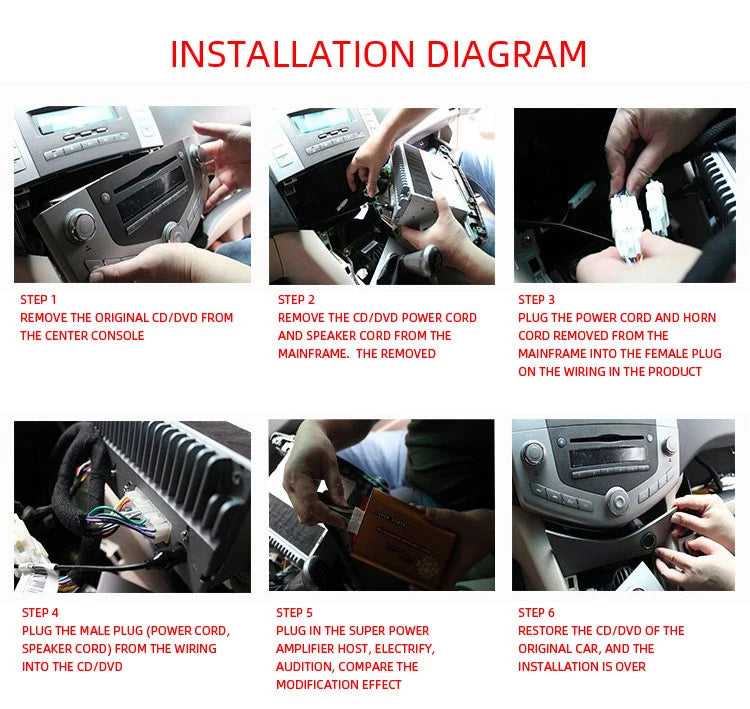 INSTALLATION DIAGRAM

STEP 1
REMOVE THE ORIGINAL CD/DVD FROM THE CENTER CONSOLE

STEP 2
REMOVE THE CD/DVD POWER CORD AND SPEAKER CORD FROM THE MAINFRAME. THE REMOVED

STEP 3
PLUG THE POWER CORD AND HORN CORD REMOVED FROM THE MAINFRAME INTO THE FEMALE PLUG ON THE WIRING IN THE PRODUCT

STEP 4
PLUG THE MALE PLUG (POWER CORD, SPEAKER CORD) FROM THE WIRING INTO THE CD/DVD

STEP 5
PLUG IN THE SUPER POWER AMPLIFIER HOST, ELECTRIFY, AUDITION, COMPARE THE MODIFICATION EFFECT

STEP 6
RESTORE THE CD/DVD OF THE ORIGINAL CAR, AND THE INSTALLATION IS OVER