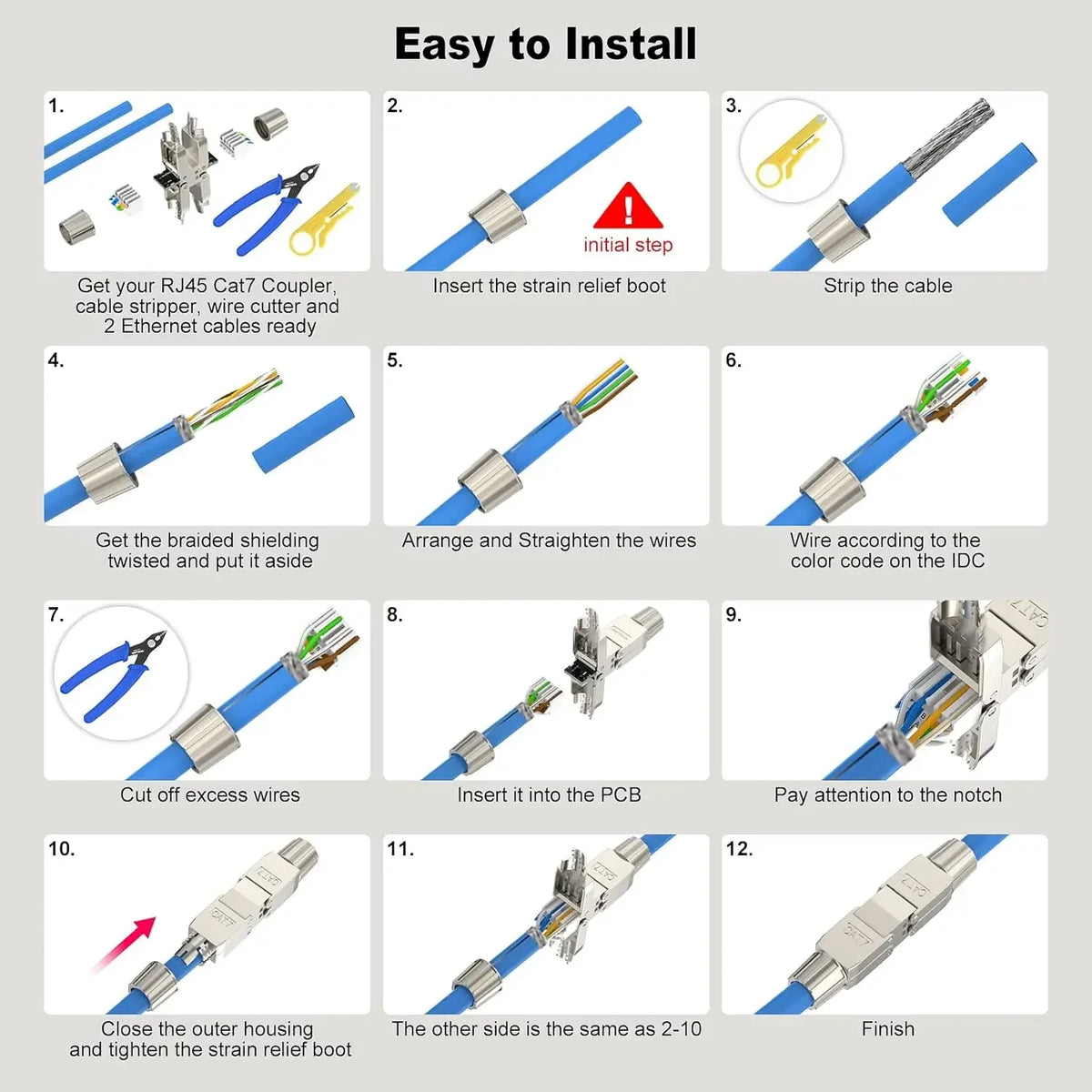 Easy to Install

1.

Get your RJ45 Cat7 Coupler, cable stripper, wire cutter and 2 Ethernet cables ready

2.

initial step

Insert the strain relief boot

3.

Strip the cable

4.

Get the braided shielding twisted and put it aside

5.

Arrange and Straighten the wires

6.

Wire according to the color code on the IDC

7.

Cut off excess wires

8.

Insert it into the PCB

9.

CAT7

Pay attention to the notch

10.

CAT7

CAT7

Close the outer housing and tighten the strain relief boot

11.

CAT7

The other side is the same as 2-10

12.

CAT7

CAT7

Finish