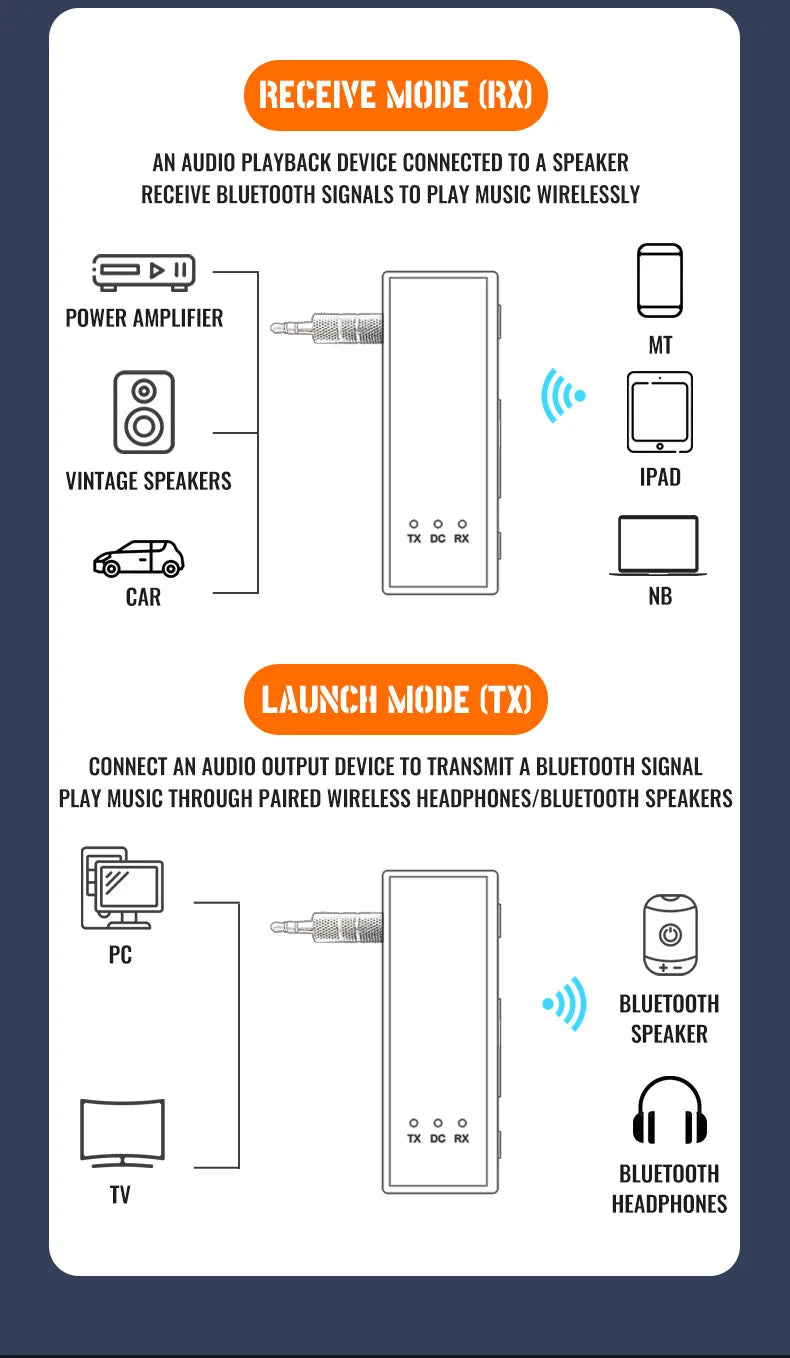 RECEIVE MODE (RX)

AN AUDIO PLAYBACK DEVICE CONNECTED TO A SPEAKER
RECEIVE BLUETOOTH SIGNALS TO PLAY MUSIC WIRELESSLY

POWER AMPLIFIER

VINTAGE SPEAKERS

CAR

TX DC RX

MT

IPAD

NB

LAUNCH MODE (TX)

CONNECT AN AUDIO OUTPUT DEVICE TO TRANSMIT A BLUETOOTH SIGNAL
PLAY MUSIC THROUGH PAIRED WIRELESS HEADPHONES/BLUETOOTH SPEAKERS

PC

TV

TX DC RX

BLUETOOTH SPEAKER

BLUETOOTH HEADPHONES