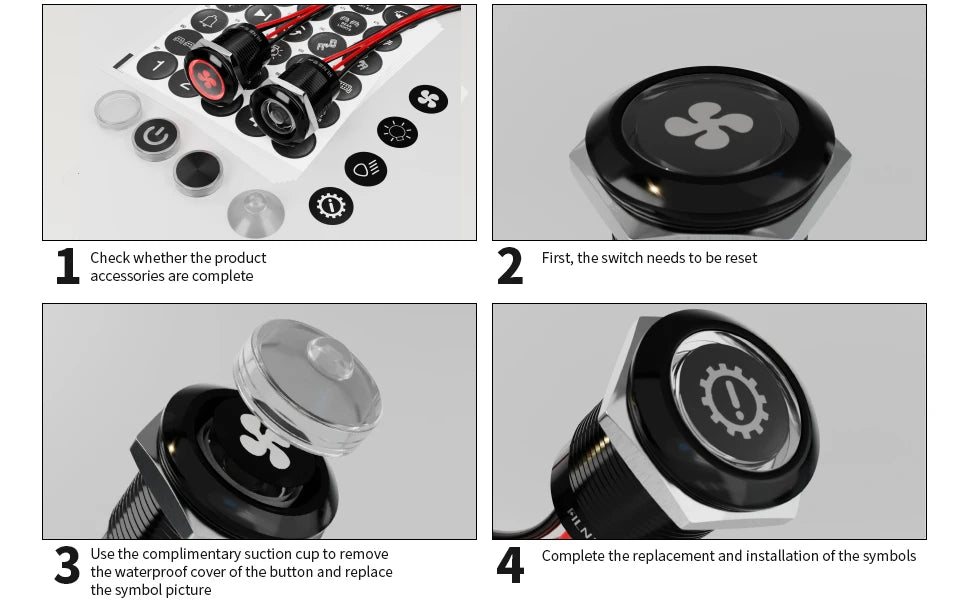 1 Check whether the product accessories are complete

2 First, the switch needs to be reset

3 Use the complimentary suction cup to remove the waterproof cover of the button and replace the symbol picture

4 Complete the replacement and installation of the symbols