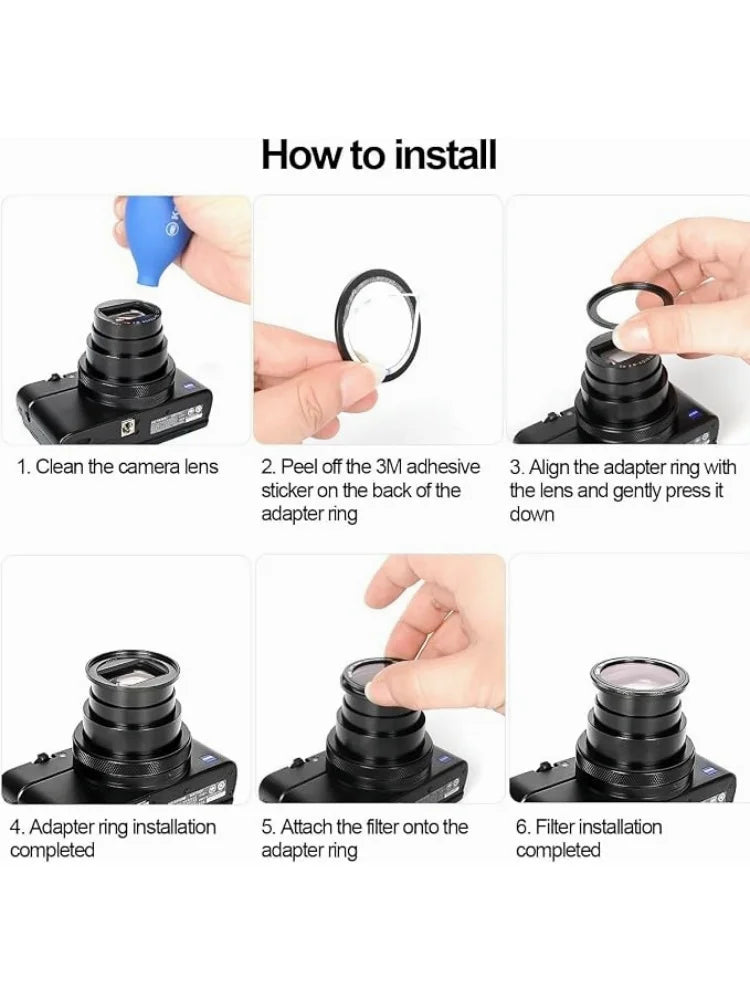 How to install

1. Clean the camera lens

2. Peel off the 3M adhesive sticker on the back of the adapter ring

3. Align the adapter ring with the lens and gently press it down

4. Adapter ring installation completed

5. Attach the filter onto the adapter ring

6. Filter installation completed