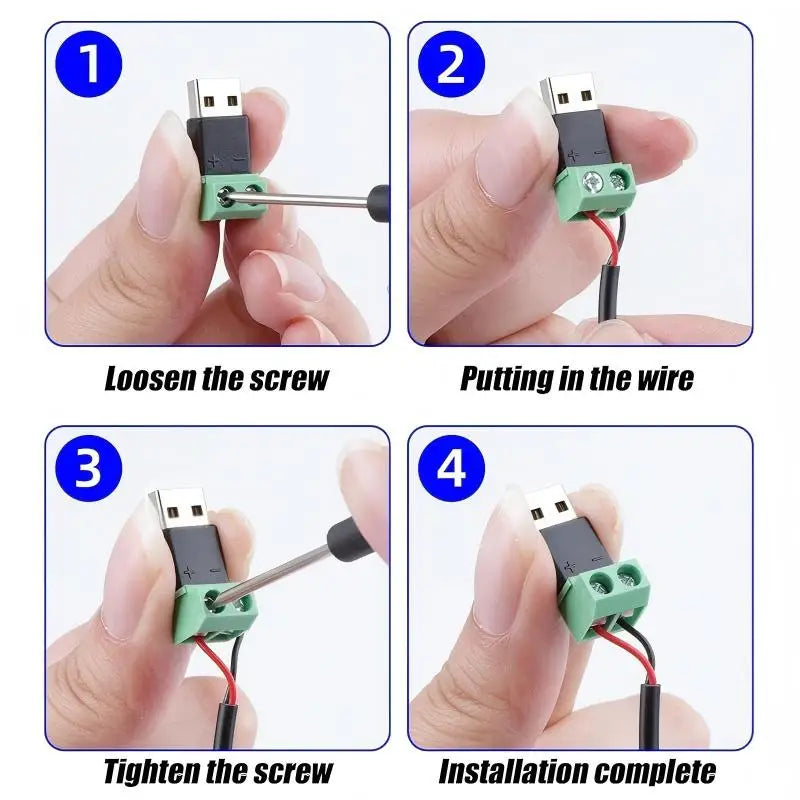 1

Loosen the screw

2

Putting in the wire

3

Tighten the screw

4

Installation complete