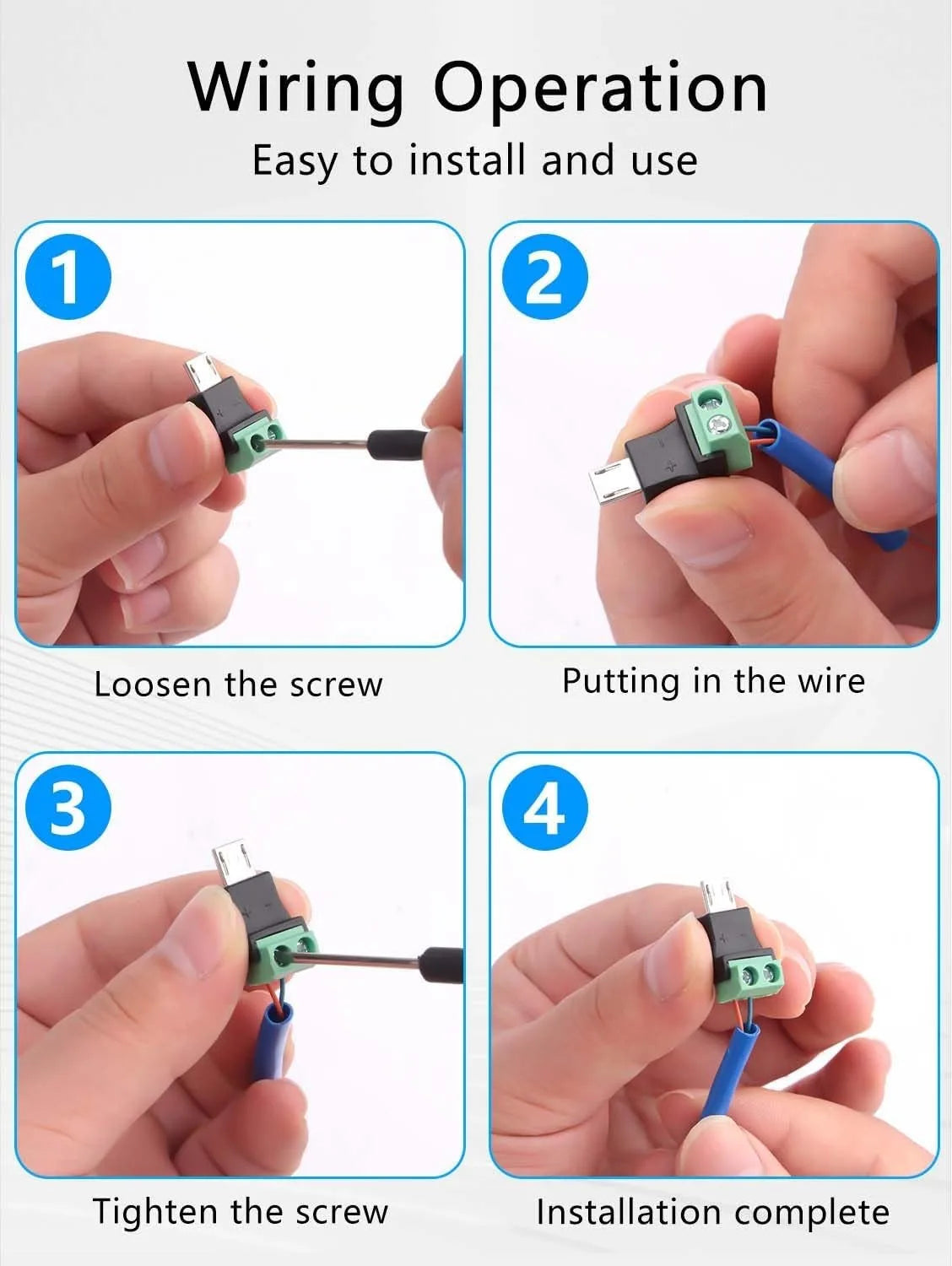 Wiring Operation

Easy to install and use

1

Loosen the screw

2

Putting in the wire

3

Tighten the screw

4

Installation complete