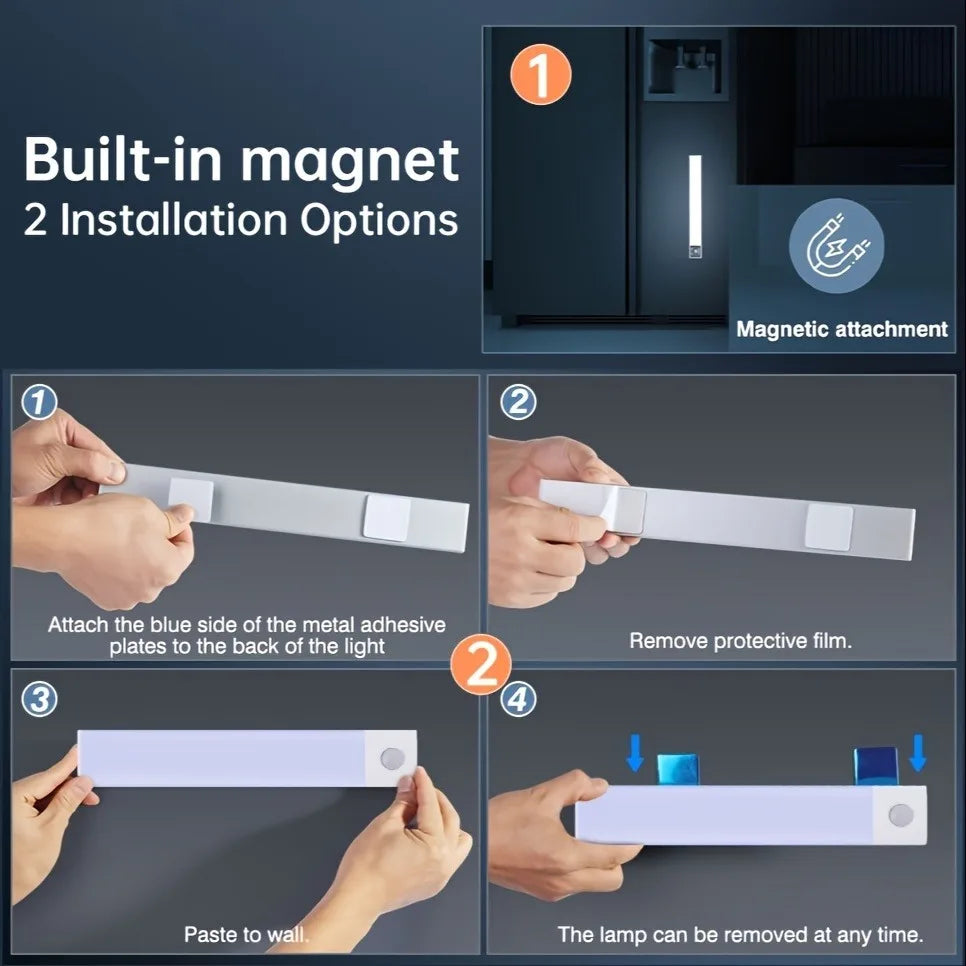 Built-in magnet
2 Installation Options

1

Magnetic attachment

1

Attach the blue side of the metal adhesive plates to the back of the light

2

Remove protective film.

2

3

Paste to wall.

4

The lamp can be removed at any time.