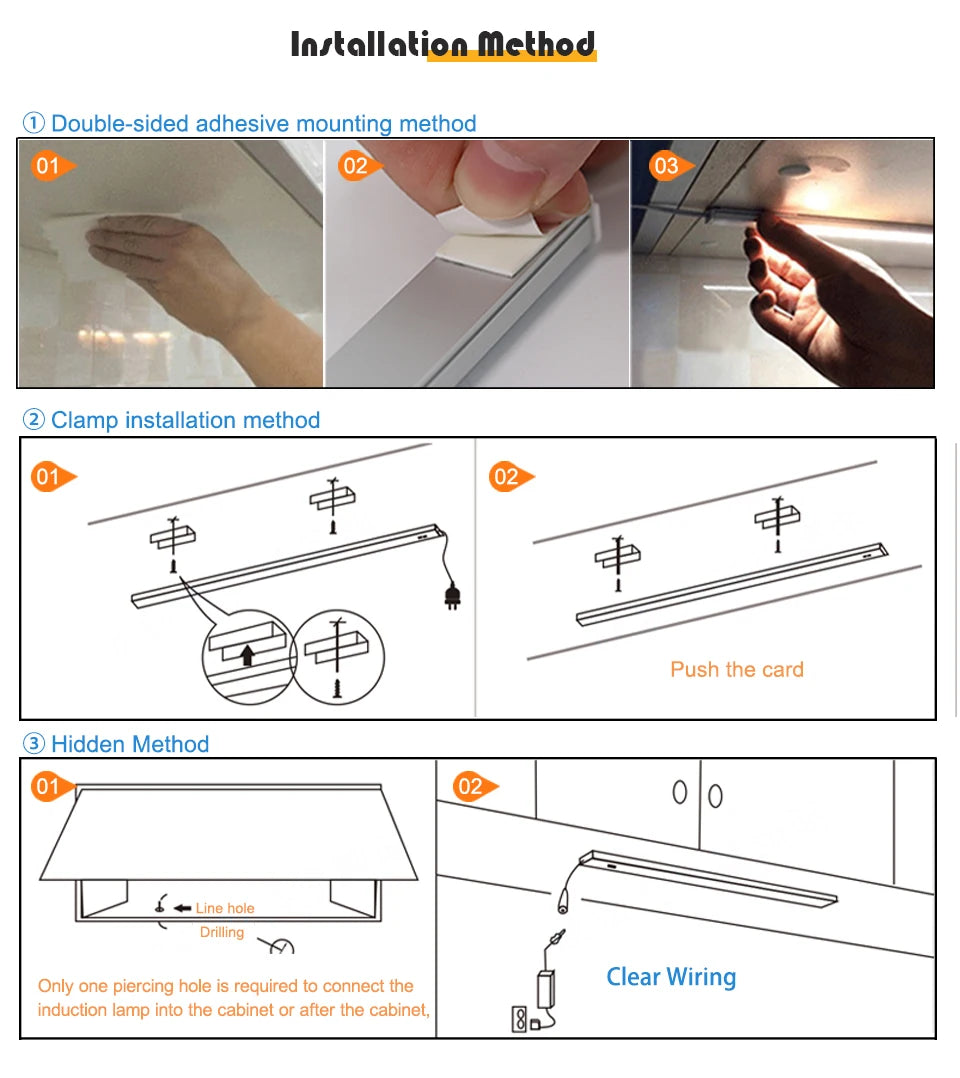 Installation Method

① Double-sided adhesive mounting method

01

02

03

② Clamp installation method

01

02

Push the card

③ Hidden Method

01

Line hole

Drilling

Only one piercing hole is required to connect the induction lamp into the cabinet or after the cabinet,

02

Clear Wiring